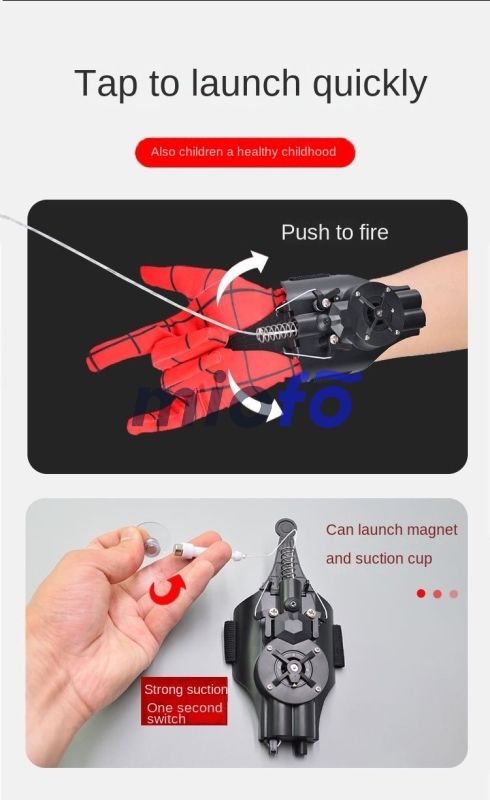 Tap to launch quickly

Also children a healthy childhood

Push to fire

miofo

Can launch magnet and suction cup

Strong suction
One second switch