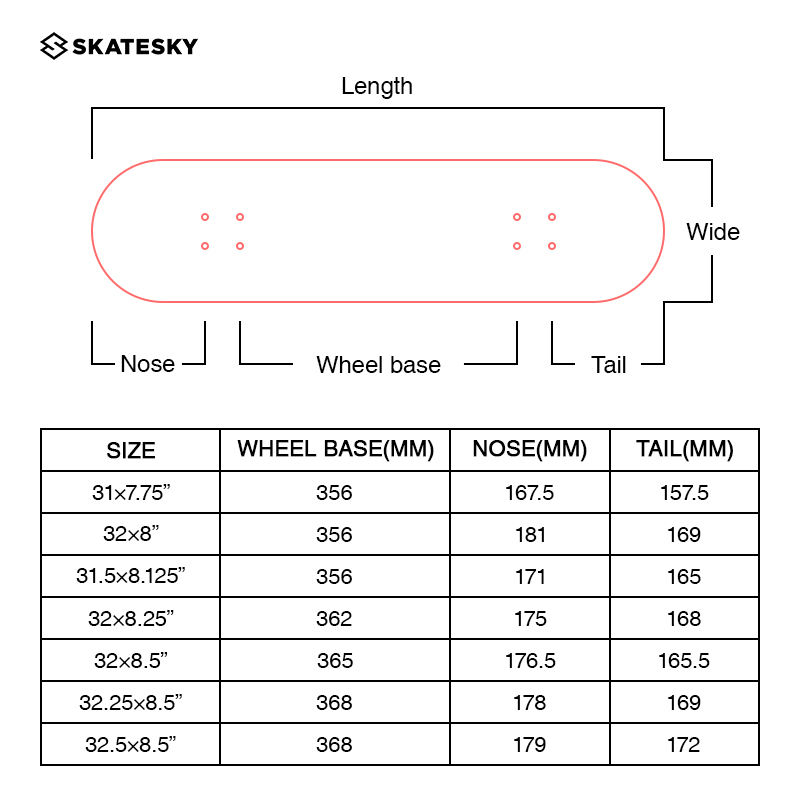 SKATESKY

Length

Wide

Nose

Wheel base

Tail

| SIZE | WHEEL BASE(MM) | NOSE(MM) | TAIL(MM) |
|---|---|---|---|
| 31×7.75” | 356 | 167.5 | 157.5 |
| 32×8” | 356 | 181 | 169 |
| 31.5×8.125” | 356 | 171 | 165 |
| 32×8.25” | 362 | 175 | 168 |
| 32×8.5” | 365 | 176.5 | 165.5 |
| 32.25×8.5” | 368 | 178 | 169 |
| 32.5×8.5” | 368 | 179 | 172 |