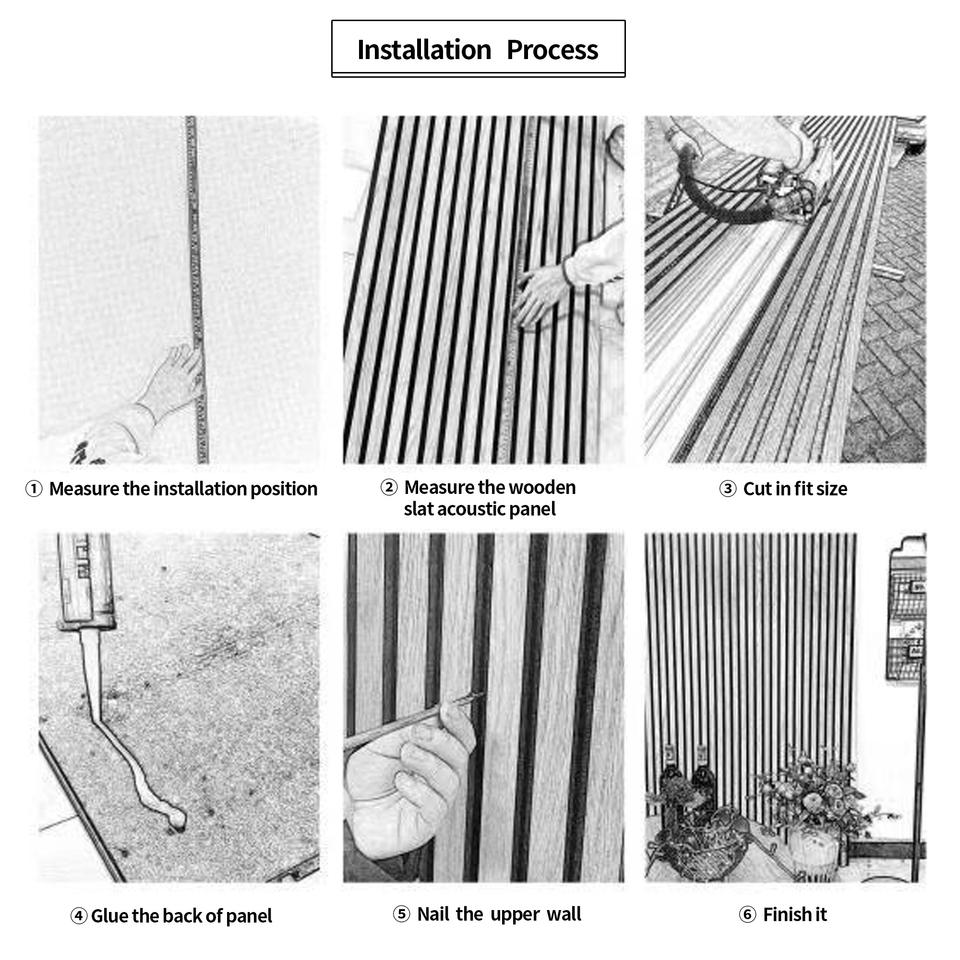 Installation Process

① Measure the installation position

② Measure the wooden slat acoustic panel

③ Cut in fit size

④ Glue the back of panel

⑤ Nail the upper wall

⑥ Finish it