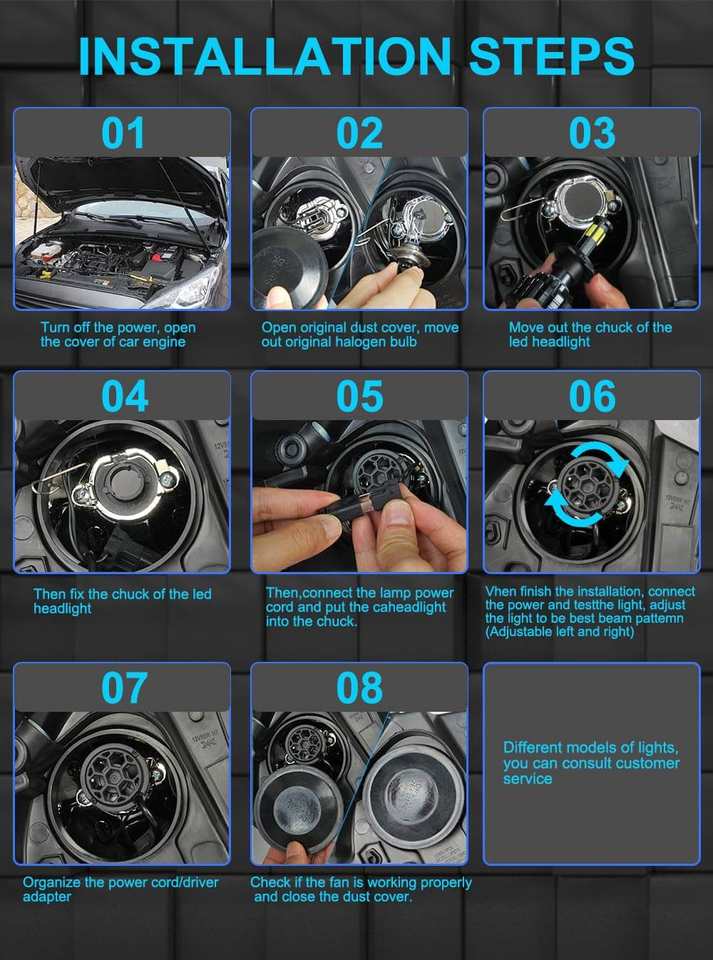 INSTALLATION STEPS

01

Turn off the power, open the cover of car engine

02

Open original dust cover, move out original halogen bulb

03

Move out the chuck of the led headlight

04

Then fix the chuck of the led headlight

05

Then,connect the lamp power cord and put the caheadlight into the chuck.

06

Vhen finish the installation, connect the power and testthe light, adjust the light to be best beam pattemn (Adjustable left and right)

07

Organize the power cord/driver adapter

08

Check if the fan is working properly and close the dust cover.

Different models of lights, you can consult customer service