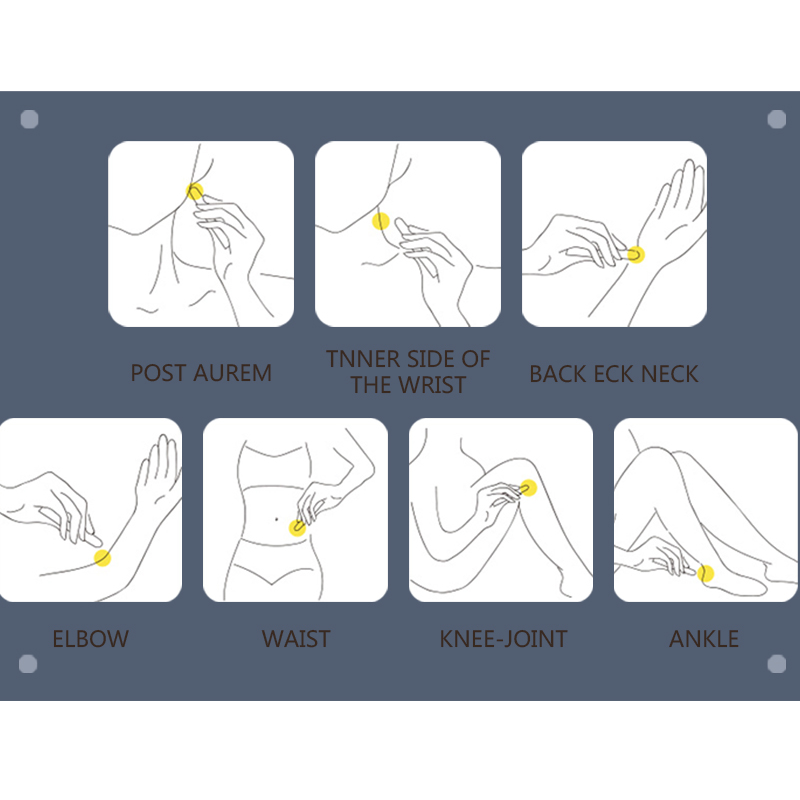 POST AUREM

TNNER SIDE OF THE WRIST

BACK ECK NECK

ELBOW

WAIST

KNEE-JOINT

ANKLE