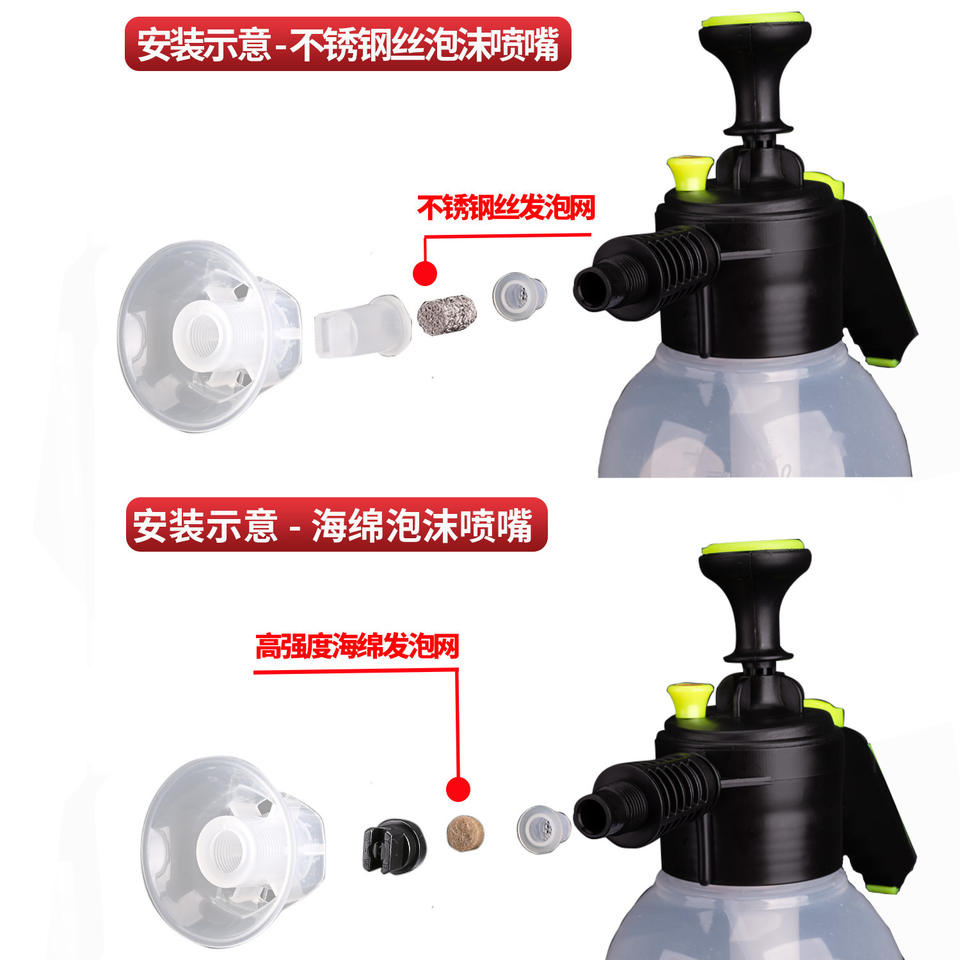 安装示意-不锈钢丝泡沫喷嘴

不锈钢丝发泡网

安装示意 - 海绵泡沫喷嘴

高强度海绵发泡网