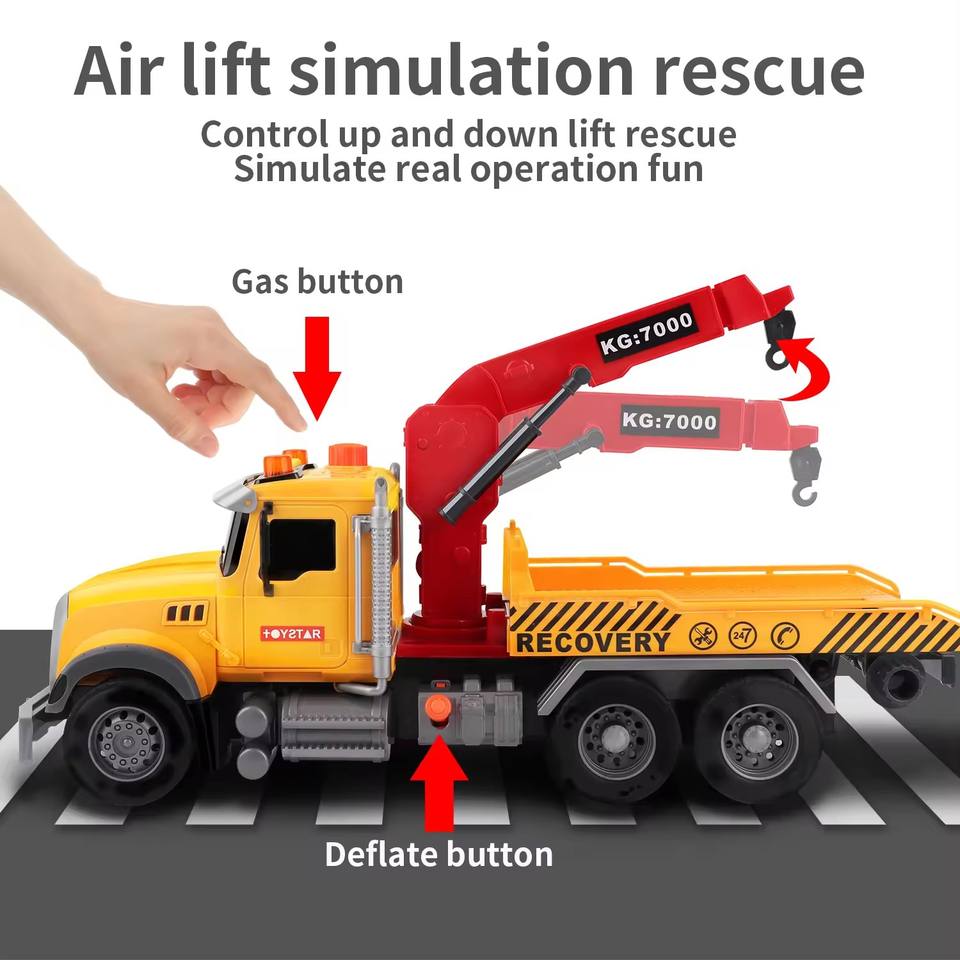 Air lift simulation rescue

Control up and down lift rescue
Simulate real operation fun

Gas button

KG:7000

KG:7000

TOYSTAR

RECOVERY

24

Deflate button