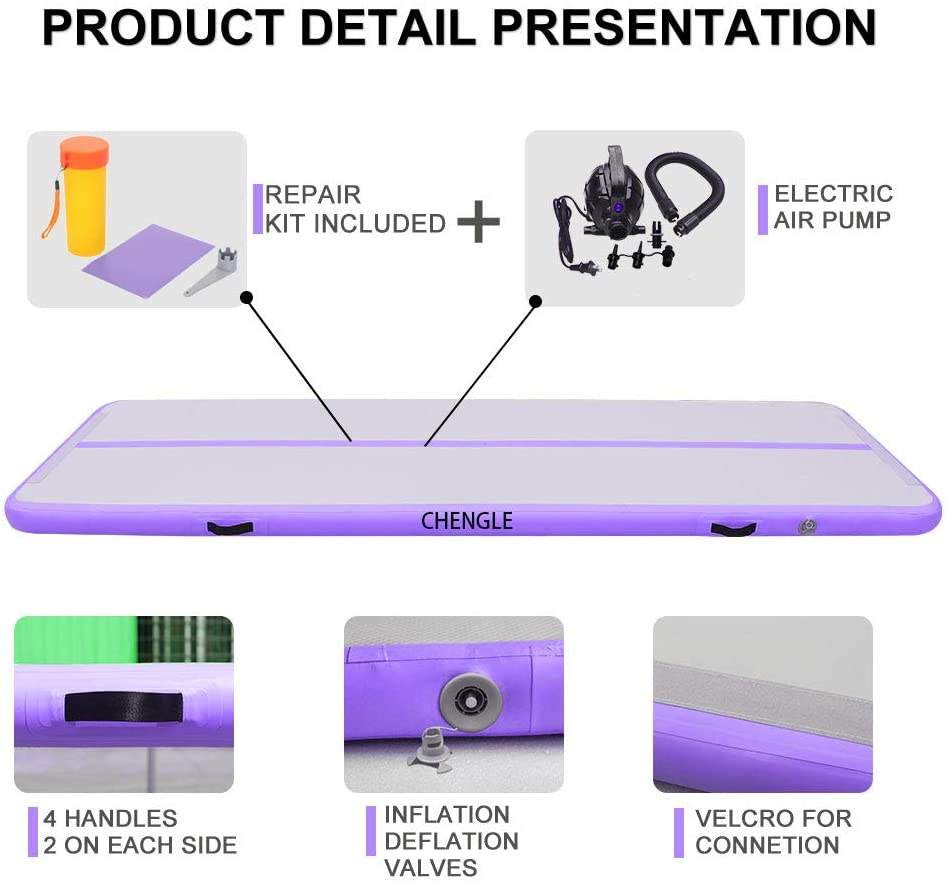 PRODUCT DETAIL PRESENTATION

REPAIR
KIT INCLUDED +

ELECTRIC
AIR PUMP

CHENGLE

4 HANDLES
2 ON EACH SIDE

INFLATION
DEFLATION
VALVES

VELCRO FOR
CONNETION