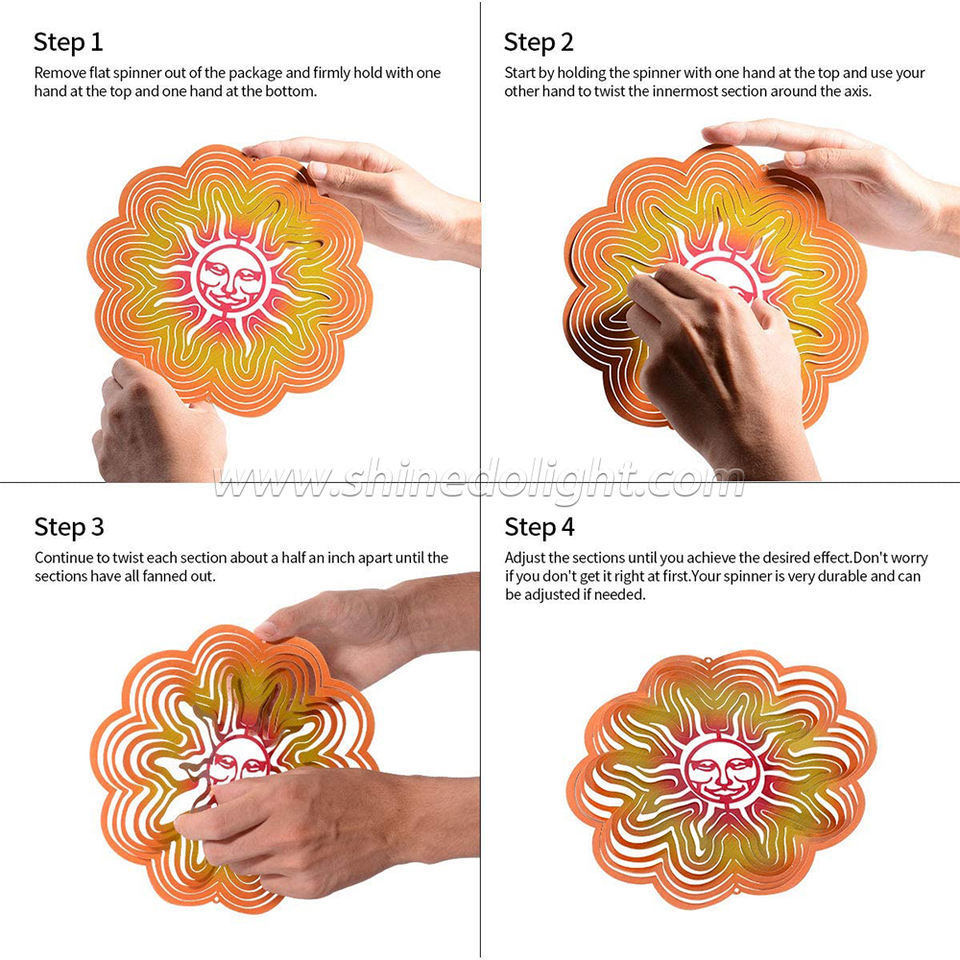 Step 1

Remove flat spinner out of the package and firmly hold with one hand at the top and one hand at the bottom.

Step 2

Start by holding the spinner with one hand at the top and use your other hand to twist the innermost section around the axis.

www.shinedolight.com

Step 3

Continue to twist each section about a half an inch apart until the sections have all fanned out.

Step 4

Adjust the sections until you achieve the desired effect.Don't worry if you don't get it right at first.Your spinner is very durable and can be adjusted if needed.