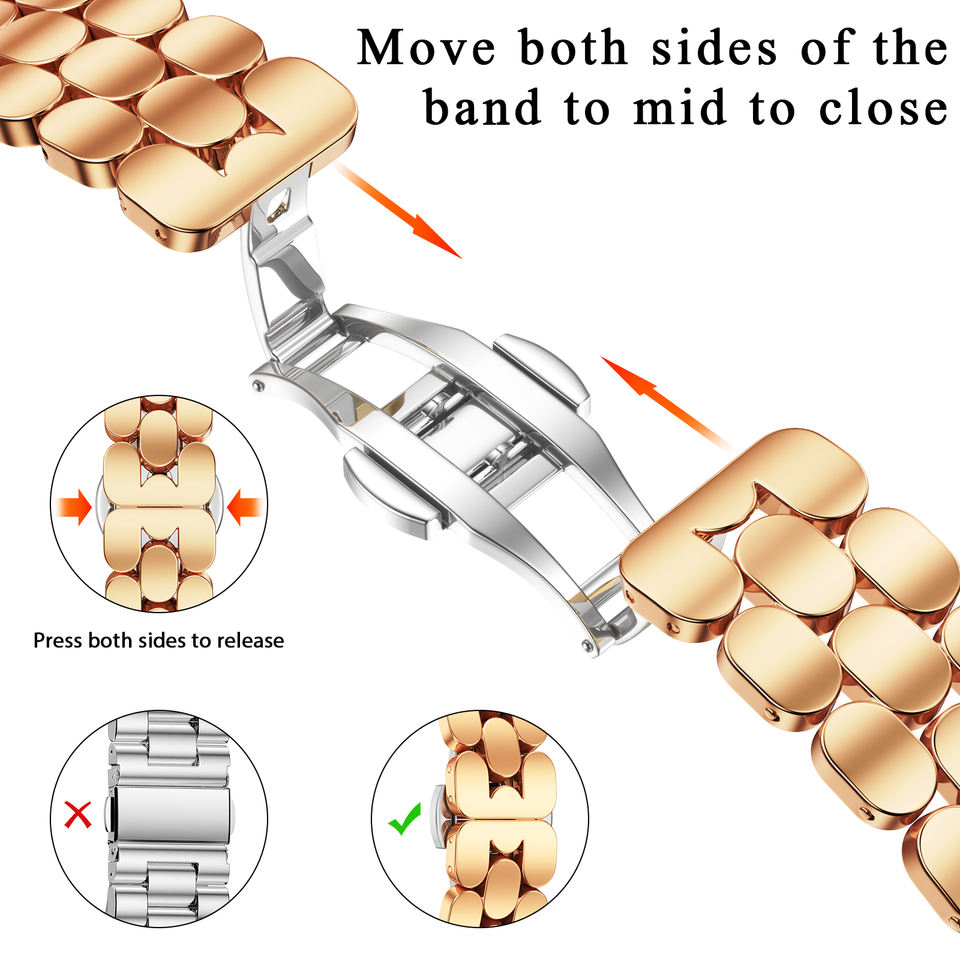 Move both sides of the band to mid to close

Press both sides to release