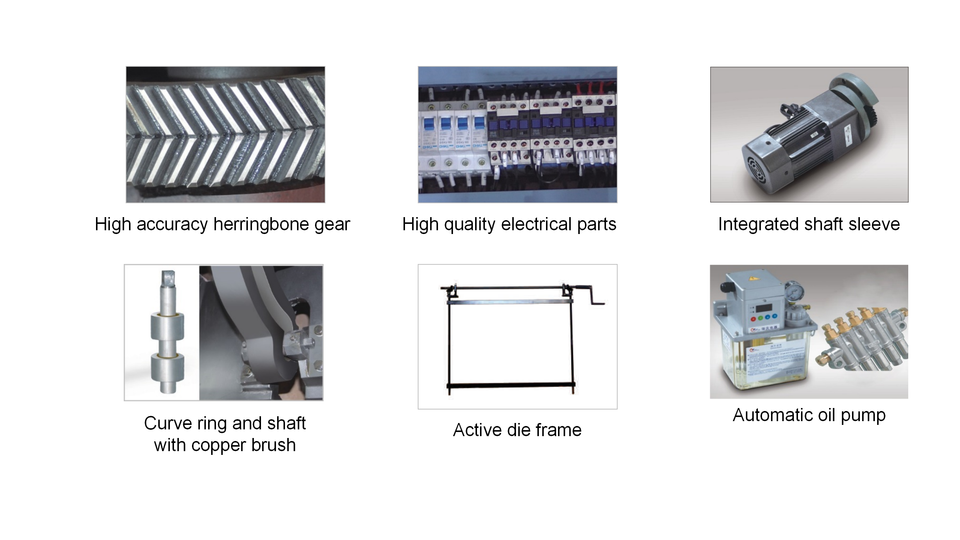 High accuracy herringbone gear

High quality electrical parts

Integrated shaft sleeve

Curve ring and shaft with copper brush

Active die frame

Automatic oil pump