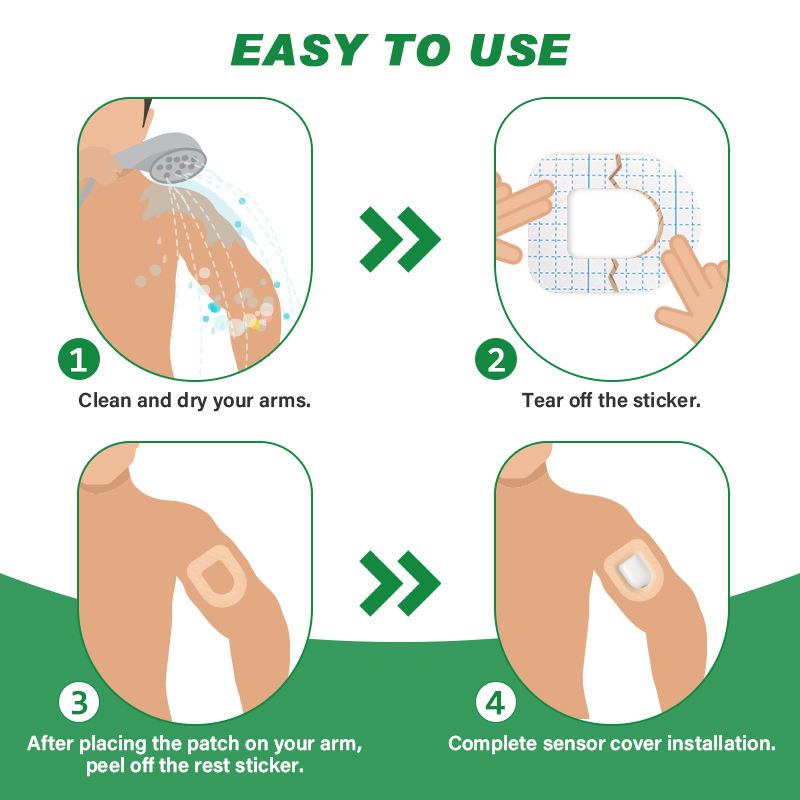 EASY TO USE

1
Clean and dry your arms.

2
Tear off the sticker.

3
After placing the patch on your arm, peel off the rest sticker.

4
Complete sensor cover installation.