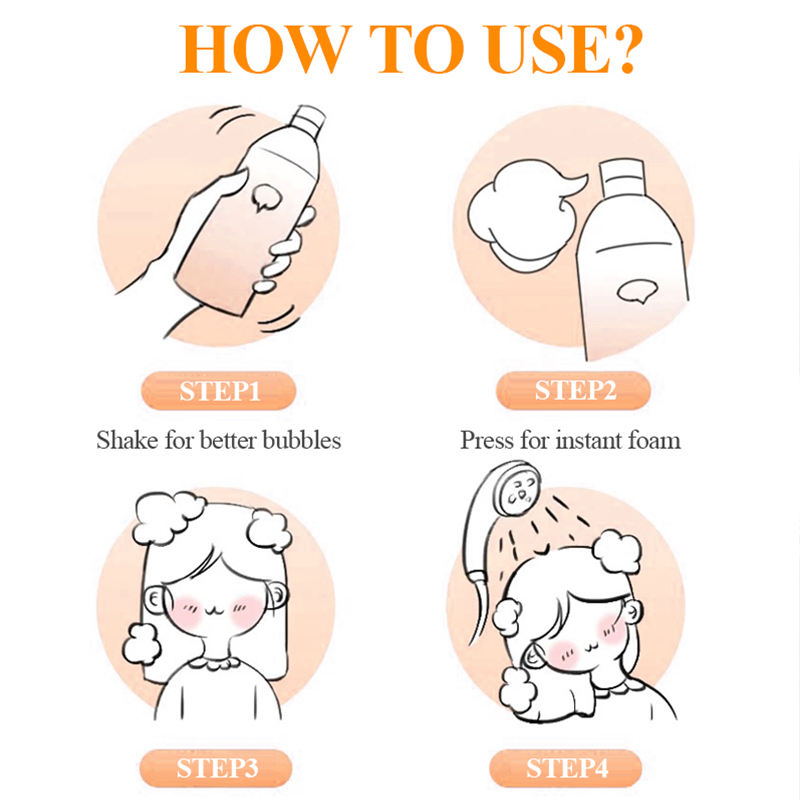 HOW TO USE?

STEP1

Shake for better bubbles

STEP2

Press for instant foam

STEP3

STEP4