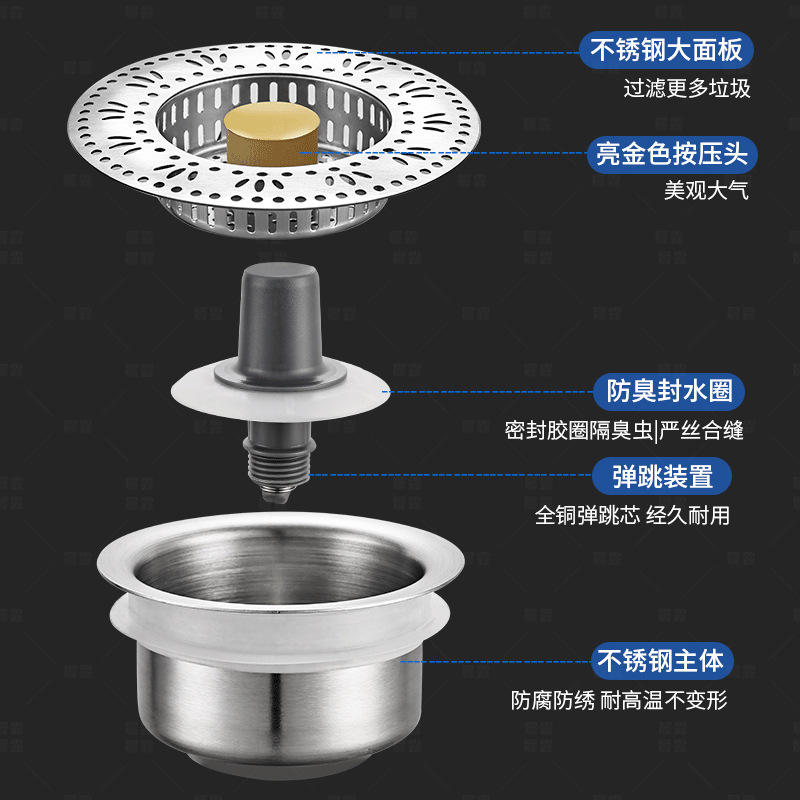 不锈钢大面板
过滤更多垃圾

亮金色按压头
美观大气

防臭封水圈
密封胶圈隔臭虫|严丝合缝

弹跳装置
全铜弹跳芯 经久耐用

不锈钢主体
防腐防绣 耐高温不变形