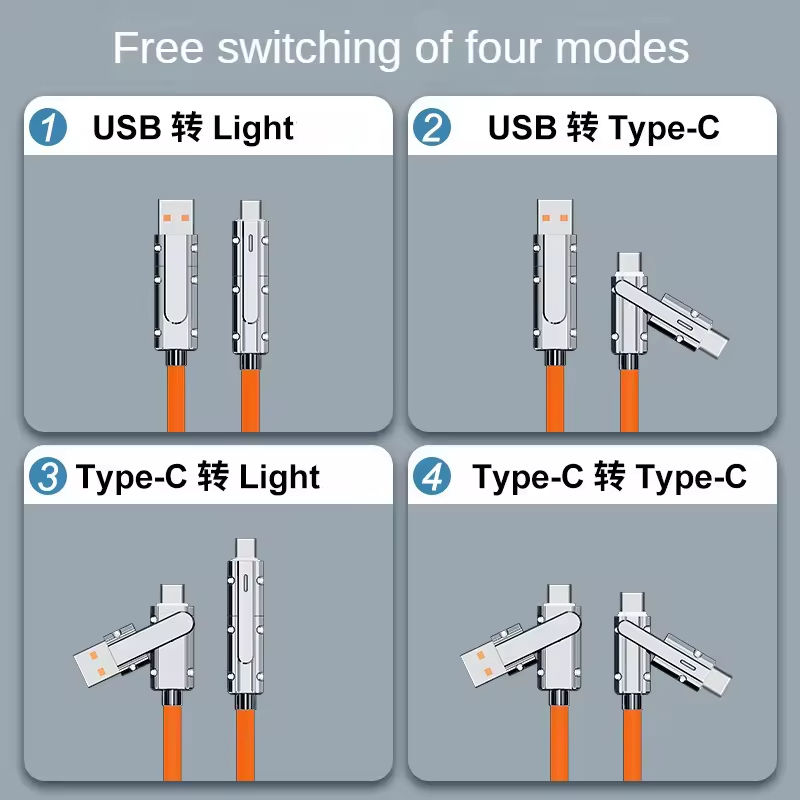 Free switching of four modes

1 USB 转 Light

2 USB 转 Type-C

3 Type-C 转 Light

4 Type-C 转 Type-C