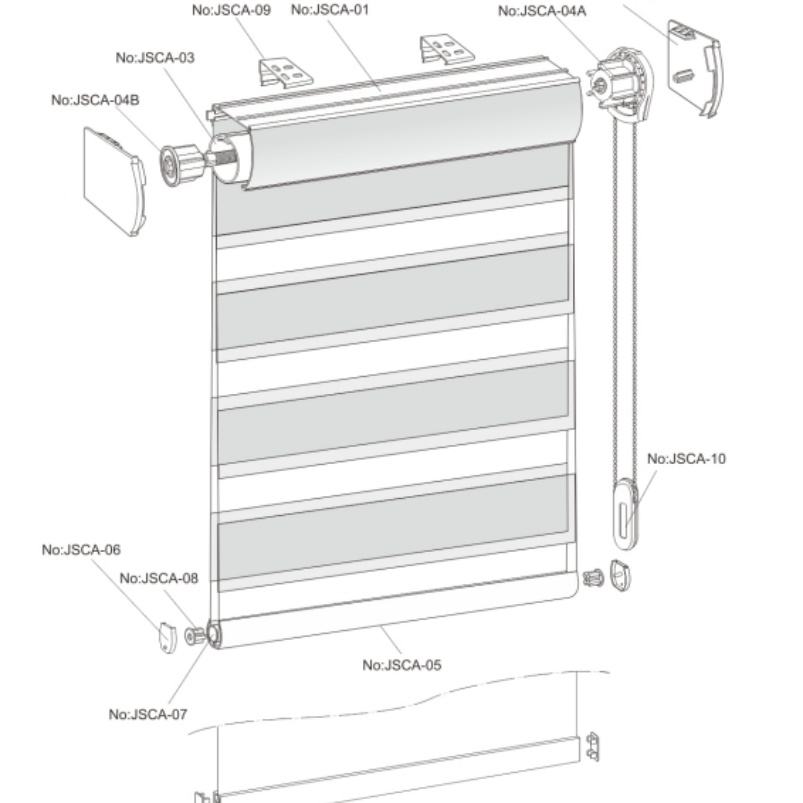 No:JSCA-09
No:JSCA-01
No:JSCA-04A
No:JSCA-03
No:JSCA-04B
No:JSCA-10
No:JSCA-06
No:JSCA-08
No:JSCA-05
No:JSCA-07