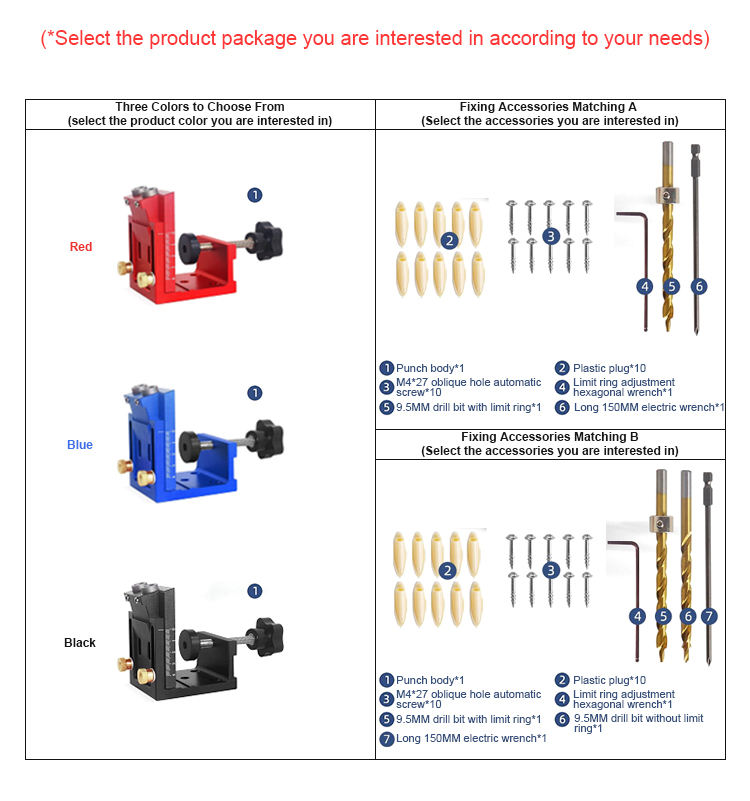 (*Select the product package you are interested in according to your needs)

Three Colors to Choose From
(select the product color you are interested in)

Red
1

Blue
1

Black
1

Fixing Accessories Matching A
(Select the accessories you are interested in)

2 3 4 5 6

1 Punch body*1
2 Plastic plug*10
3 M4*27 oblique hole automatic screw*10
4 Limit ring adjustment hexagonal wrench*1
5 9.5MM drill bit with limit ring*1
6 Long 150MM electric wrench*1

Fixing Accessories Matching B
(Select the accessories you are interested in)

2 3 4 5 6 7

1 Punch body*1
2 Plastic plug*10
3 M4*27 oblique hole automatic screw*10
4 Limit ring adjustment hexagonal wrench*1
5 9.5MM drill bit with limit ring*1
6 9.5MM drill bit without limit ring*1
7 Long 150MM electric wrench*1