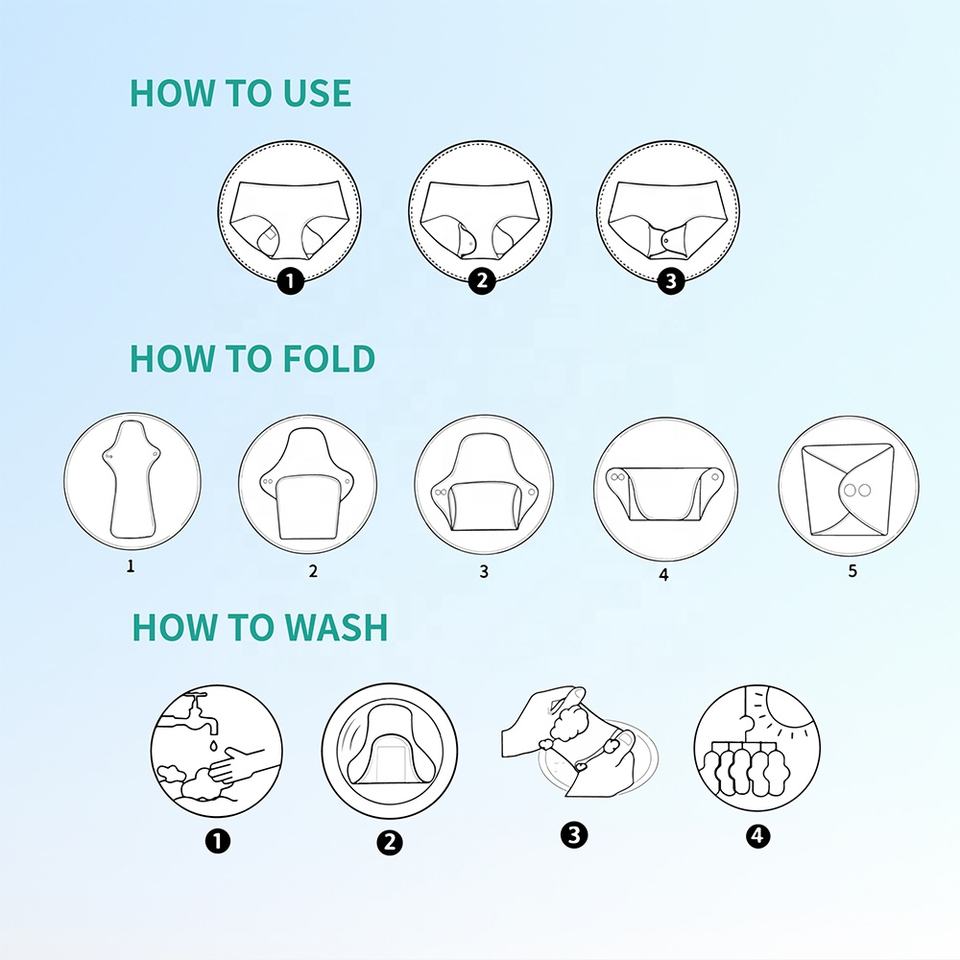 HOW TO USE

1 2 3

HOW TO FOLD

1 2 3 4 5

HOW TO WASH

1 2 3 4