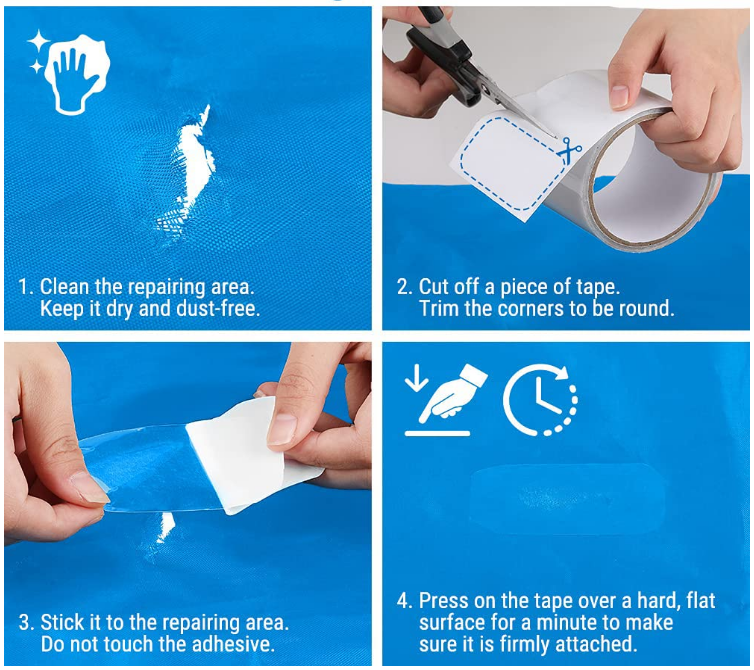 1. Clean the repairing area.
Keep it dry and dust-free.

2. Cut off a piece of tape.
Trim the corners to be round.

3. Stick it to the repairing area.
Do not touch the adhesive.

4. Press on the tape over a hard, flat surface for a minute to make sure it is firmly attached.