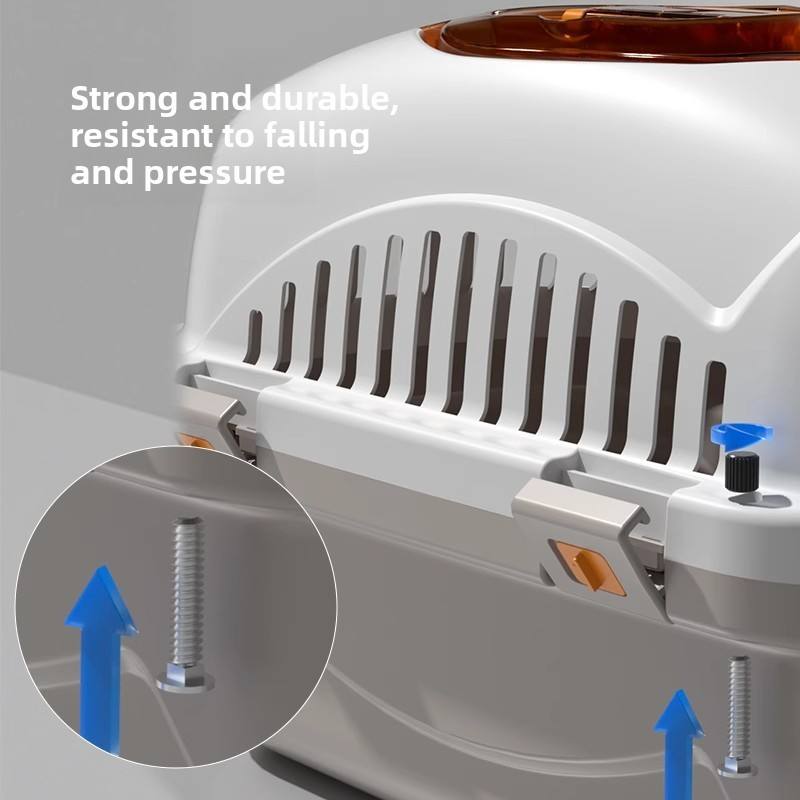 Strong and durable, resistant to falling and pressure