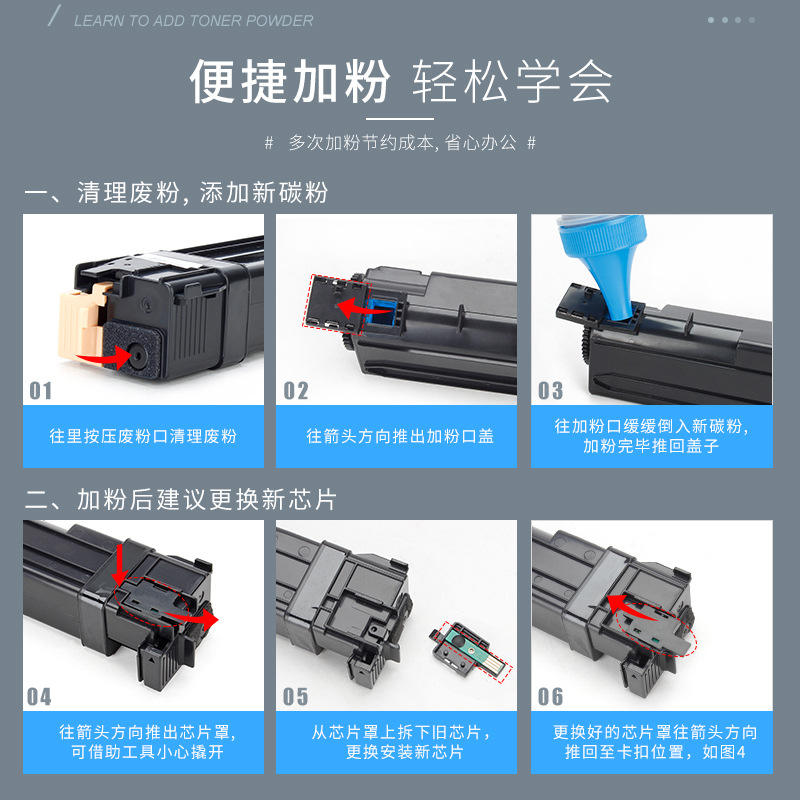 LEARN TO ADD TONER POWDER

便捷加粉 轻松学会

# 多次加粉节约成本, 省心办公 #

一、清理废粉, 添加新碳粉

01
往里按压废粉口清理废粉

02
往箭头方向推出加粉口盖

03
往加粉口缓缓倒入新碳粉, 加粉完毕推回盖子

二、加粉后建议更换新芯片

04
往箭头方向推出芯片罩, 可借助工具小心撬开

05
从芯片罩上拆下旧芯片, 更换安装新芯片

06
更换好的芯片罩往箭头方向推回至卡扣位置, 如图4