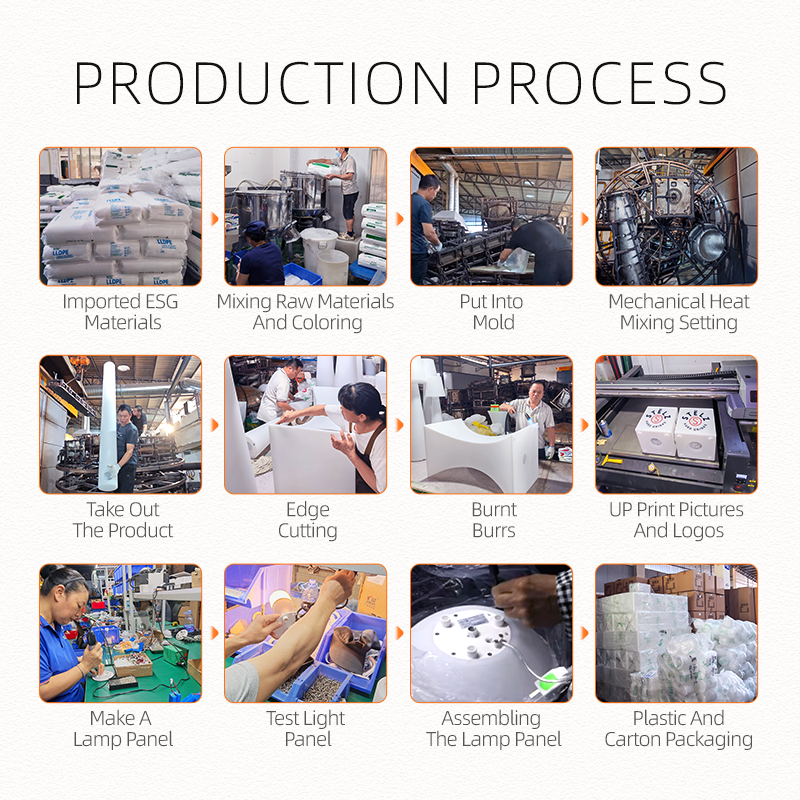 PRODUCTION PROCESS

LLDPE

Imported ESG Materials

Mixing Raw Materials And Coloring

Put Into Mold

Mechanical Heat Mixing Setting

Take Out The Product

Edge Cutting

Burnt Burrs

STELZ

STELZ

UP Print Pictures And Logos

Make A Lamp Panel

Test Light Panel

Assembling The Lamp Panel

Plastic And Carton Packaging