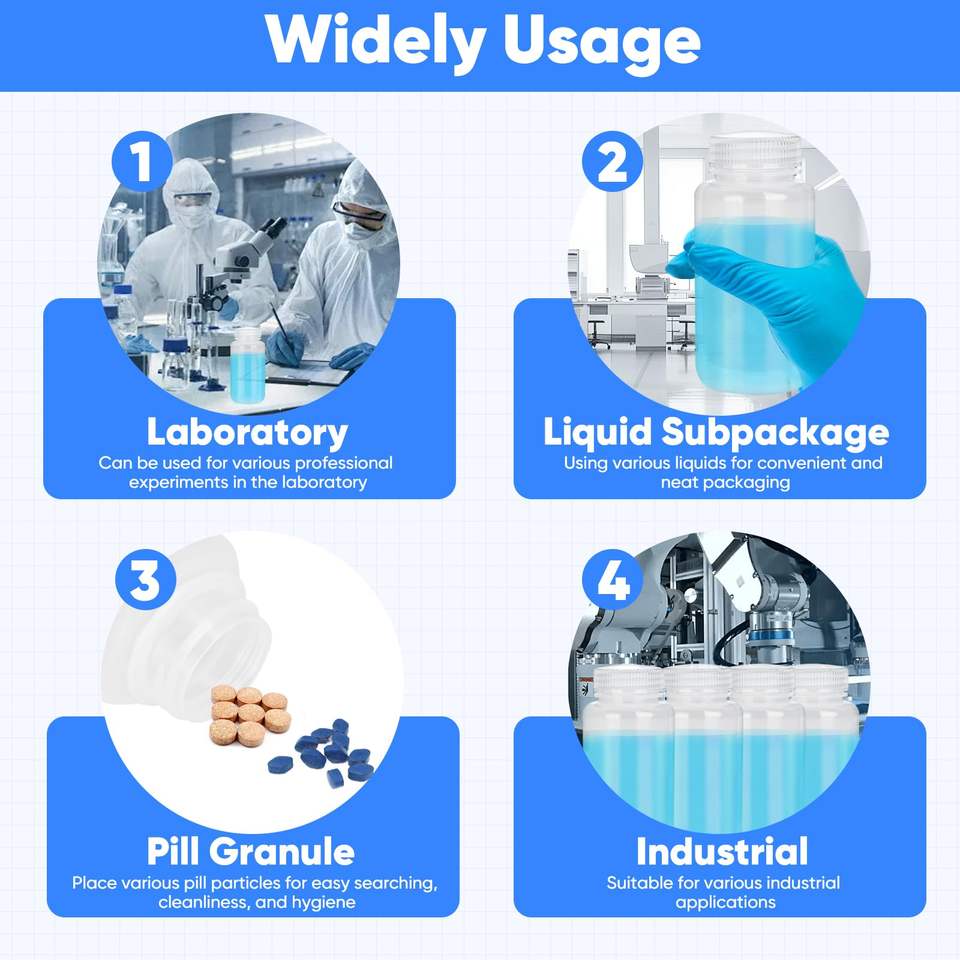 Widely Usage

1

Laboratory
Can be used for various professional experiments in the laboratory

2

Liquid Subpackage
Using various liquids for convenient and neat packaging

3

Pill Granule
Place various pill particles for easy searching, cleanliness, and hygiene

4

Industrial
Suitable for various industrial applications