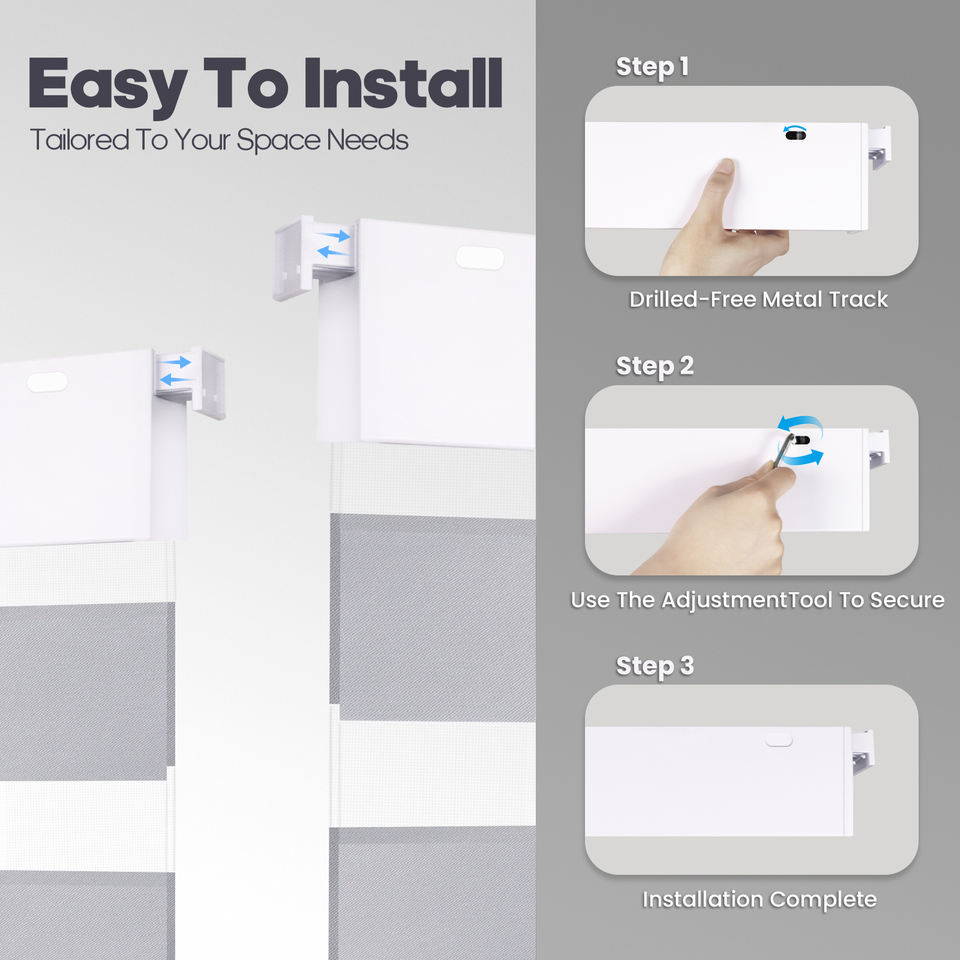 Easy To Install
Tailored To Your Space Needs

Step 1

Drilled-Free Metal Track

Step 2

Use The AdjustmentTool To Secure

Step 3

Installation Complete