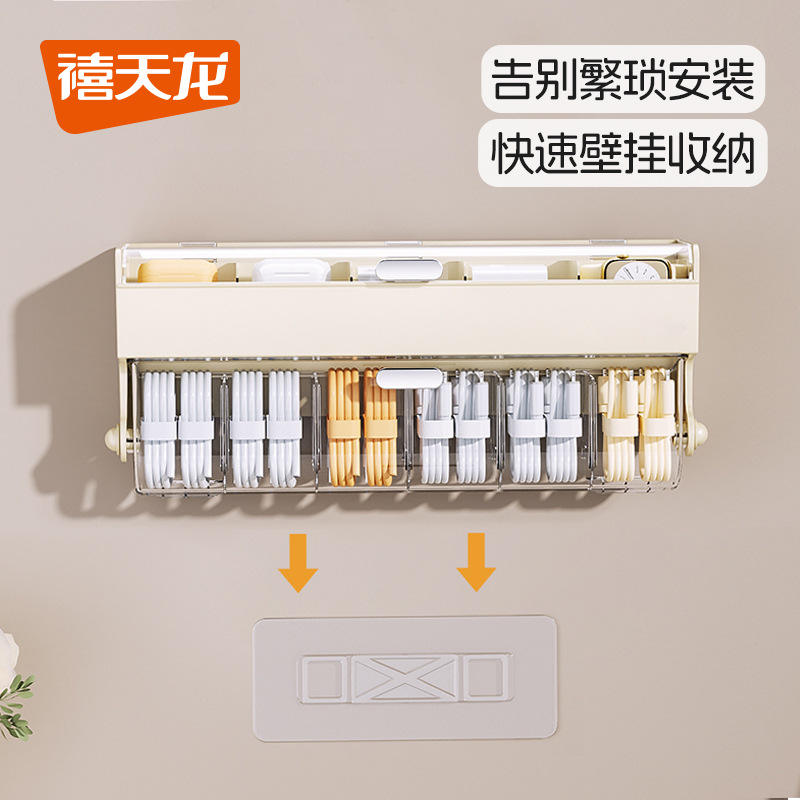 禧天龙

吉别繁琐安装
快速壁挂收纳