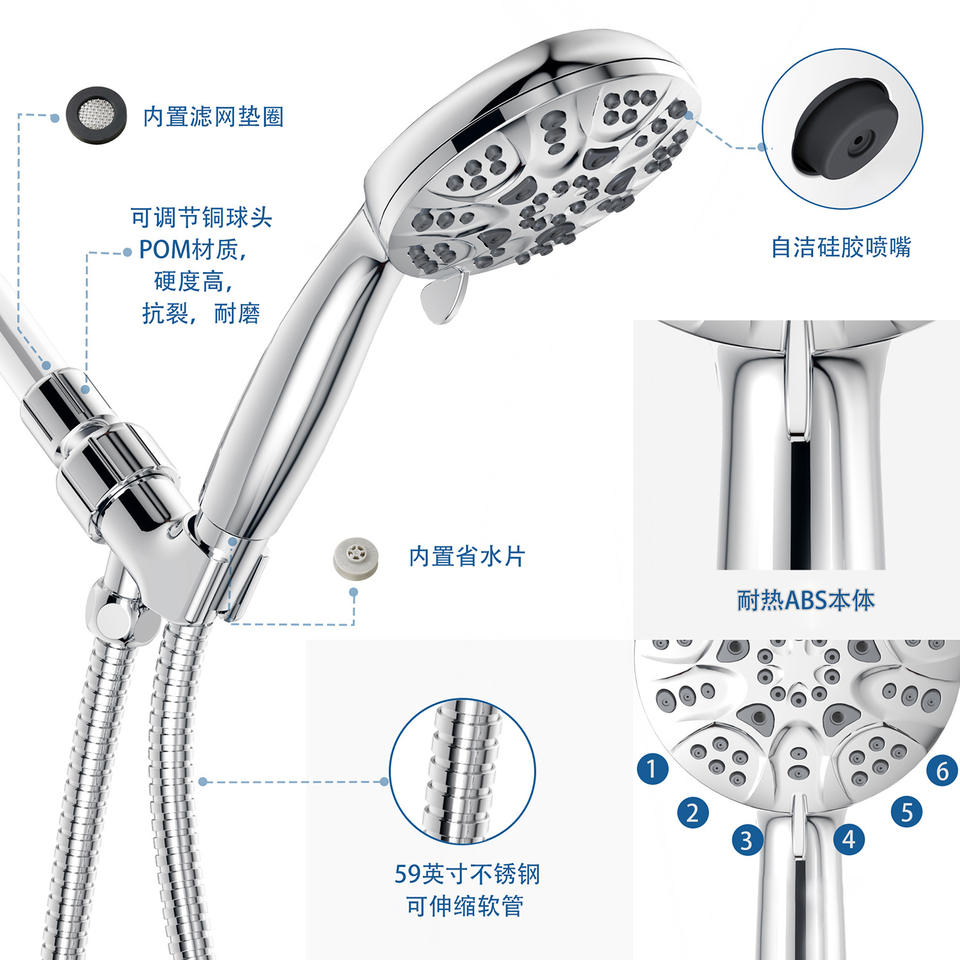 内置滤网垫圈

可调节铜球头
POM材质，
硬度高，
抗裂，耐磨

自洁硅胶喷嘴

内置省水片

耐热ABS本体

59英寸不锈钢
可伸缩软管

1
2
3
4
5
6