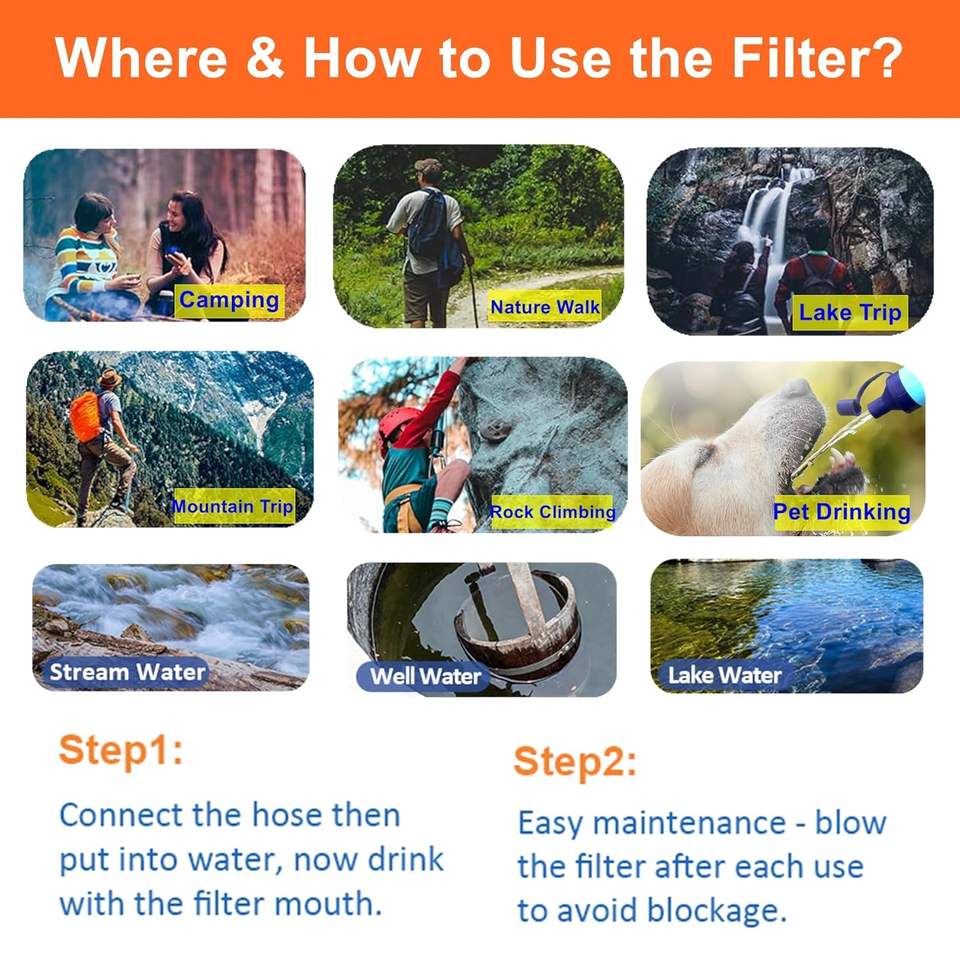 Where & How to Use the Filter?

Camping

Nature Walk

Lake Trip

Mountain Trip

Rock Climbing

Pet Drinking

Stream Water

Well Water

Lake Water

Step1:

Connect the hose then put into water, now drink with the filter mouth.

Step2:

Easy maintenance - blow the filter after each use to avoid blockage.