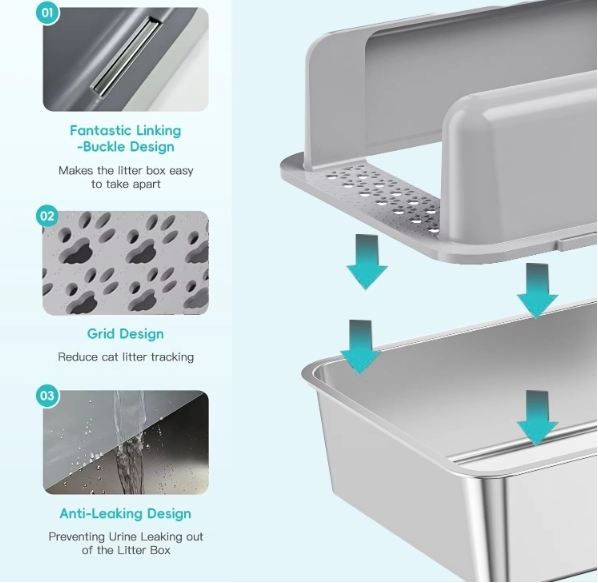 01

Fantastic Linking -Buckle Design

Makes the litter box easy to take apart

02

Grid Design

Reduce cat litter tracking

03

Anti-Leaking Design

Preventing Urine Leaking out of the Litter Box