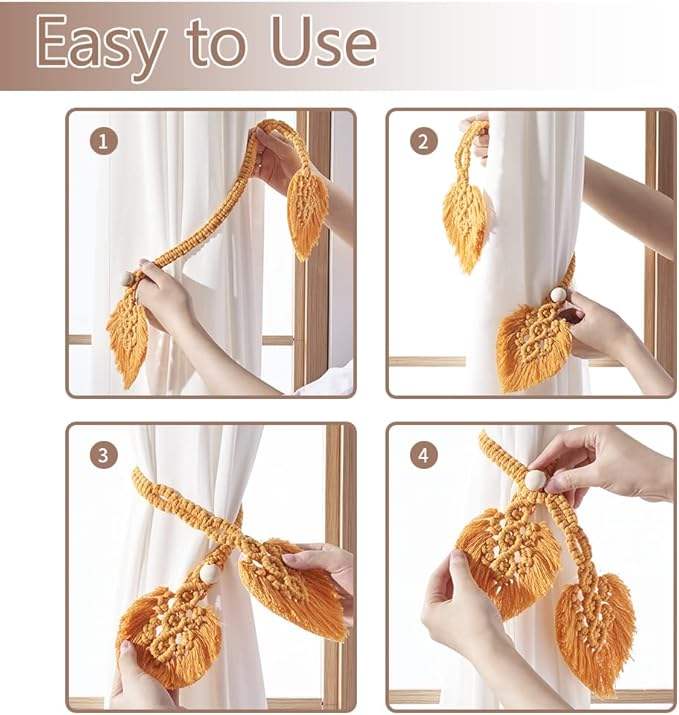 Easy to Use

1

2

3

4