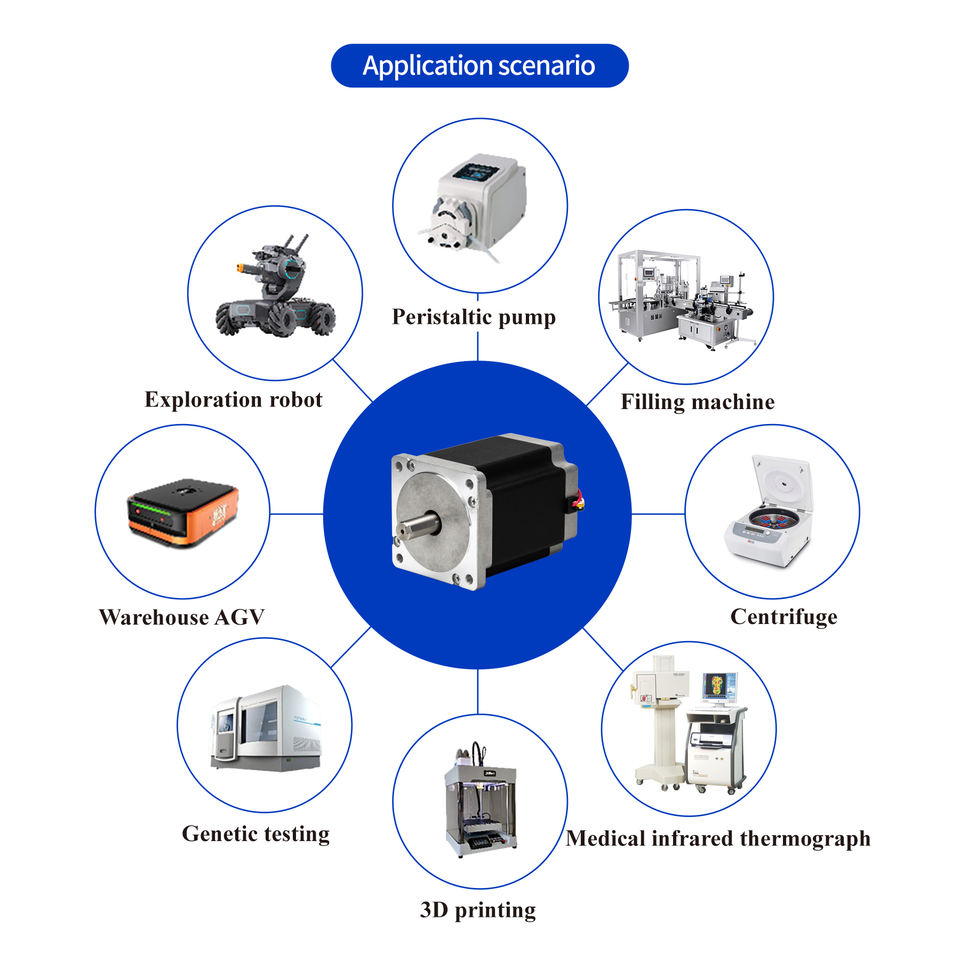 Application scenario

Peristaltic pump

Exploration robot

Filling machine

Warehouse AGV

Centrifuge

Genetic testing

Medical infrared thermograph

3D printing