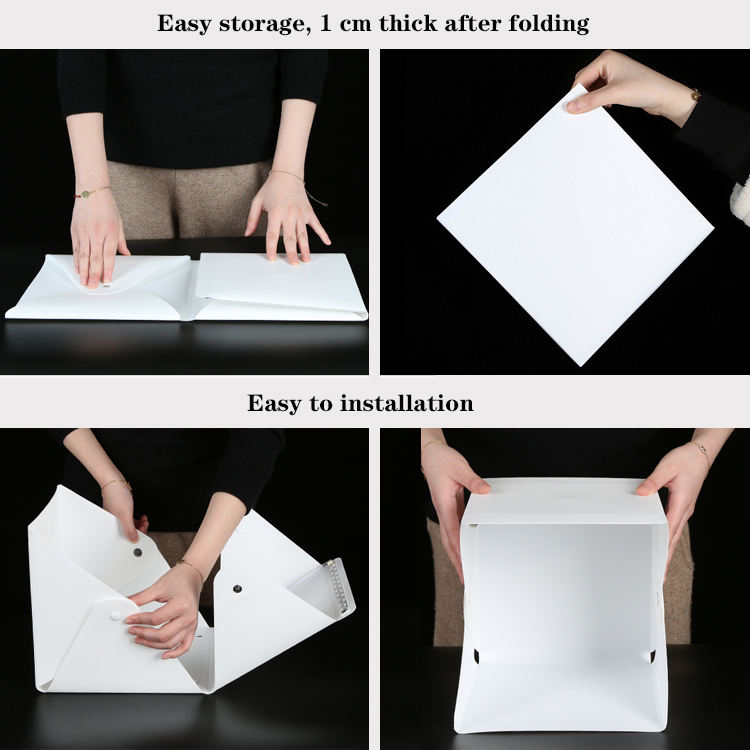 Easy storage, 1 cm thick after folding

Easy to installation