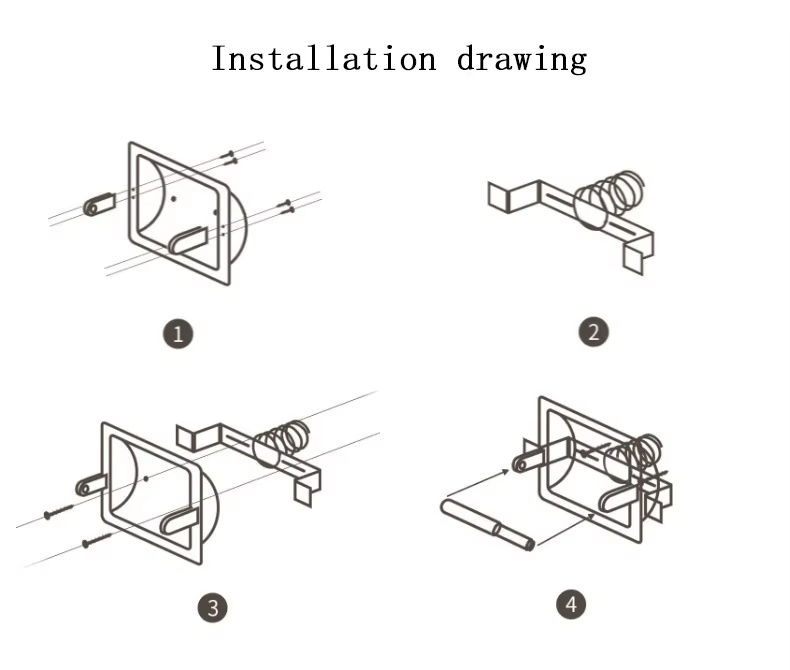 Installation drawing

1

2

3

4