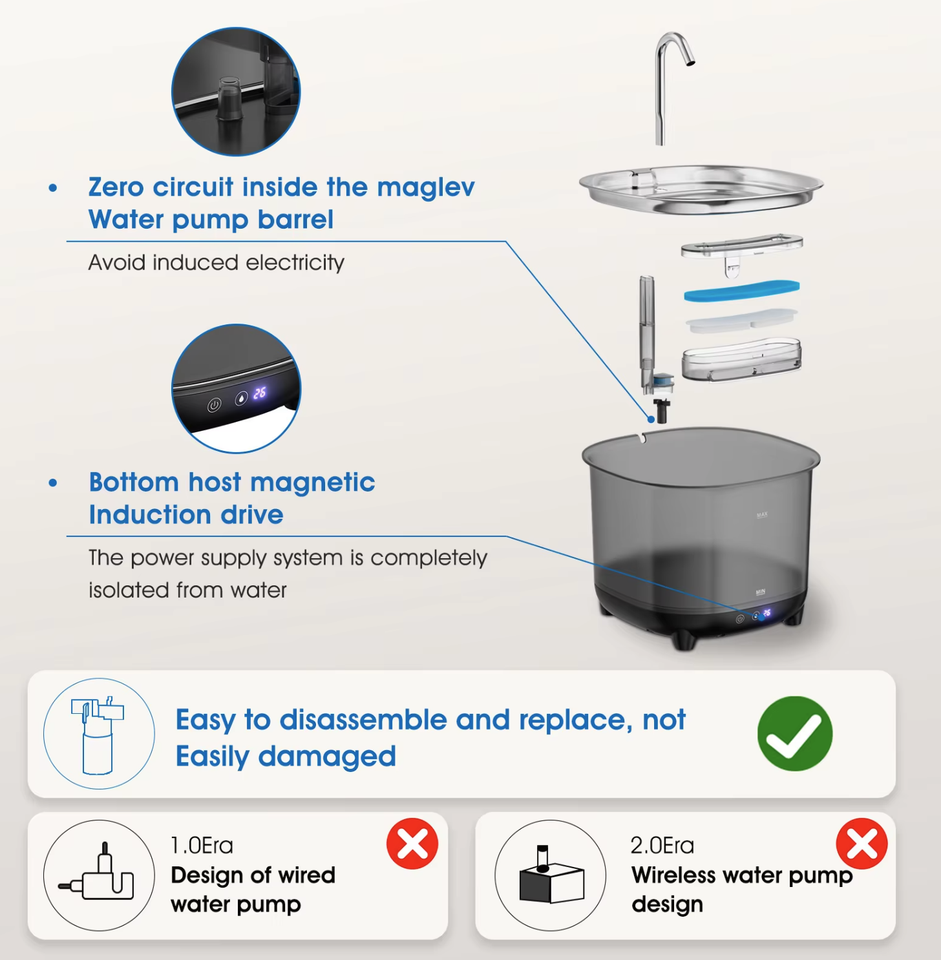 • Zero circuit inside the maglev Water pump barrel

Avoid induced electricity

26

• Bottom host magnetic Induction drive

The power supply system is completely isolated from water

MAX

MIN

26

Easy to disassemble and replace, not Easily damaged

1.0Era
Design of wired water pump

2.0Era
Wireless water pump design