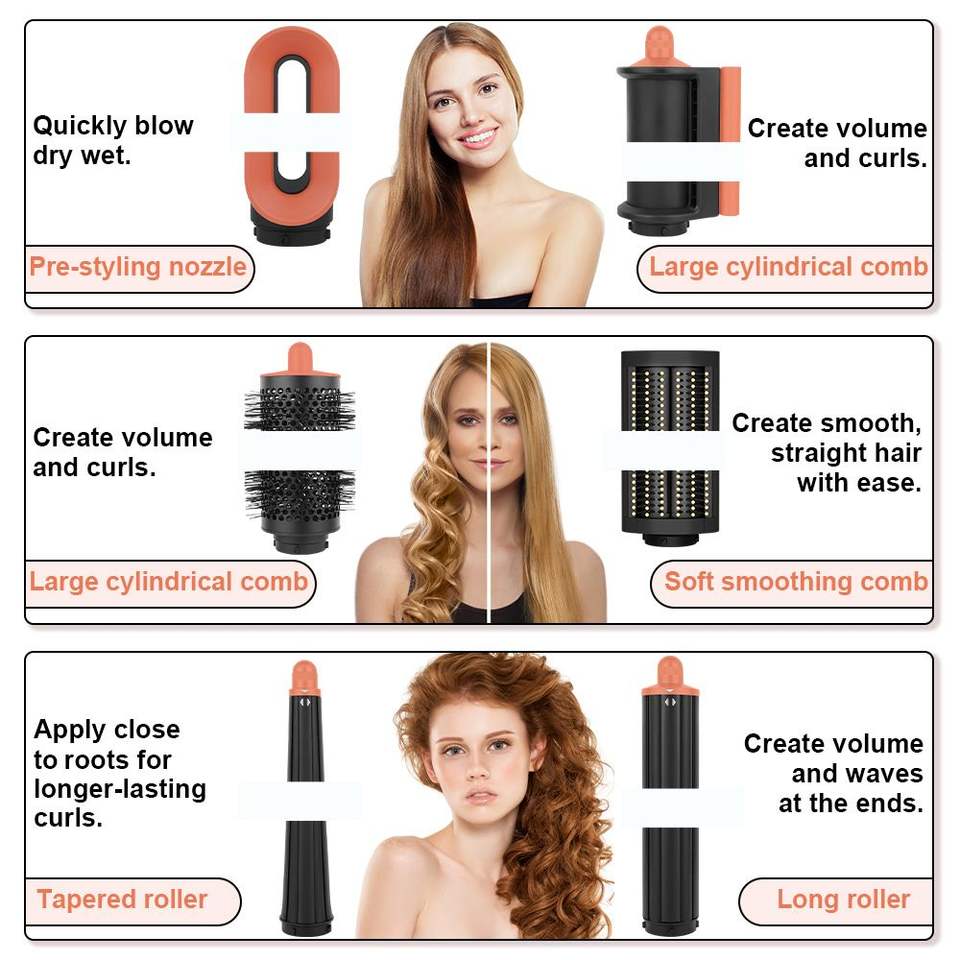 Quickly blow dry wet.

Pre-styling nozzle

Create volume and curls.

Large cylindrical comb

Create volume and curls.

Large cylindrical comb

Create smooth, straight hair with ease.

Soft smoothing comb

Apply close to roots for longer-lasting curls.

Tapered roller

Create volume and waves at the ends.

Long roller