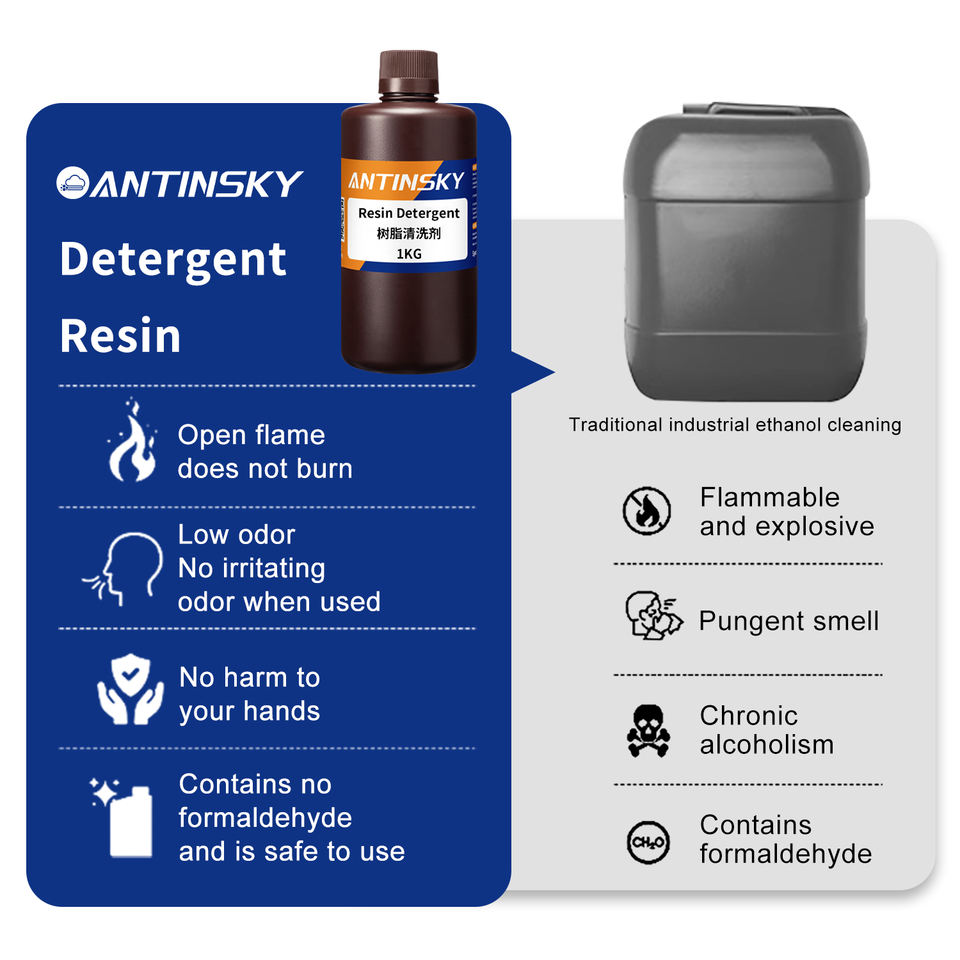 ANTINSKY

Detergent

Resin

ANTINSKY
Resin Detergent
树脂清洗剂
1KG

Open flame does not burn

Low odor No irritating odor when used

No harm to your hands

Contains no formaldehyde and is safe to use

Traditional industrial ethanol cleaning

Flammable and explosive

Pungent smell

Chronic alcoholism

$CH_2O$

Contains formaldehyde