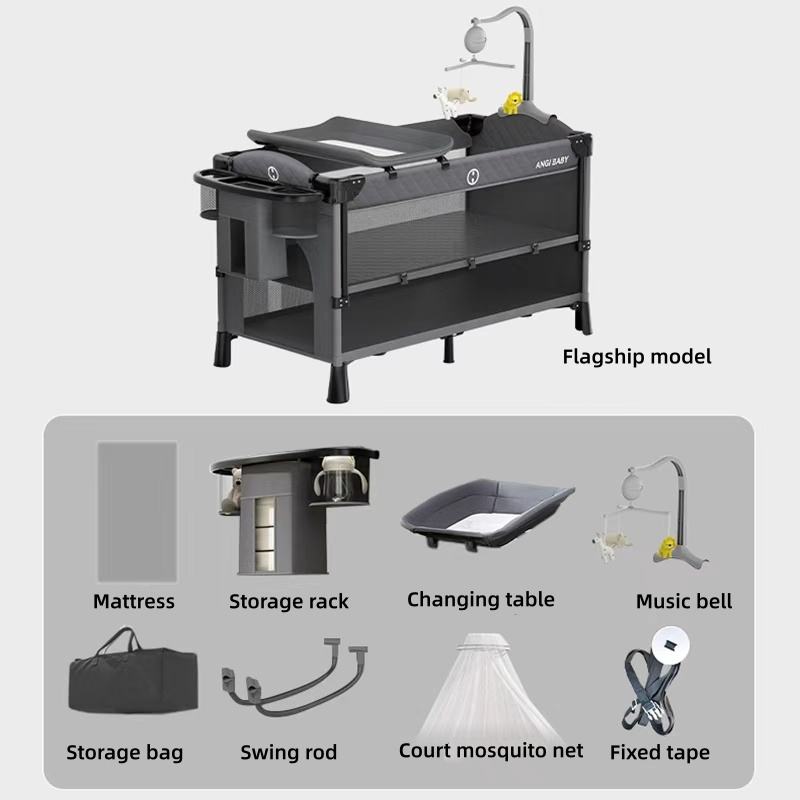 ANGI BABY

Flagship model

Mattress

Storage rack

Changing table

Music bell

Storage bag

Swing rod

Court mosquito net

Fixed tape