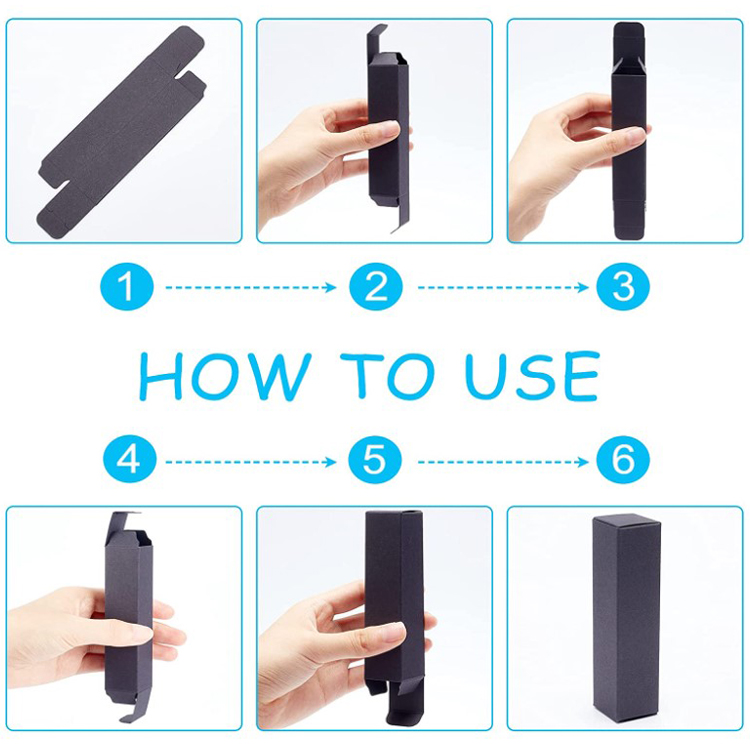 1
2
3
HOW TO USE
4
5
6