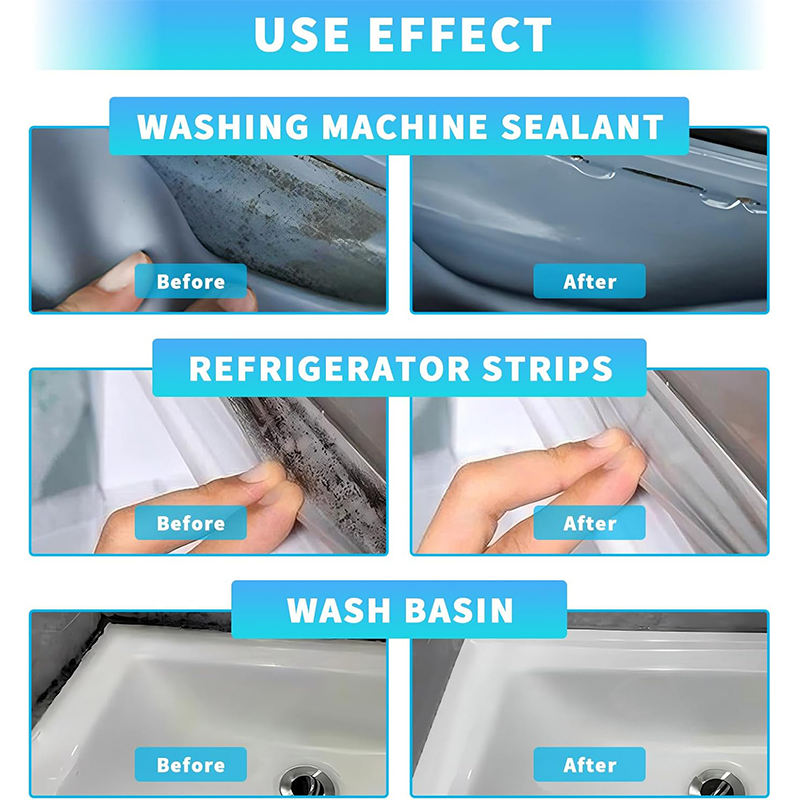 USE EFFECT

WASHING MACHINE SEALANT

Before

After

REFRIGERATOR STRIPS

Before

After

WASH BASIN

Before

After