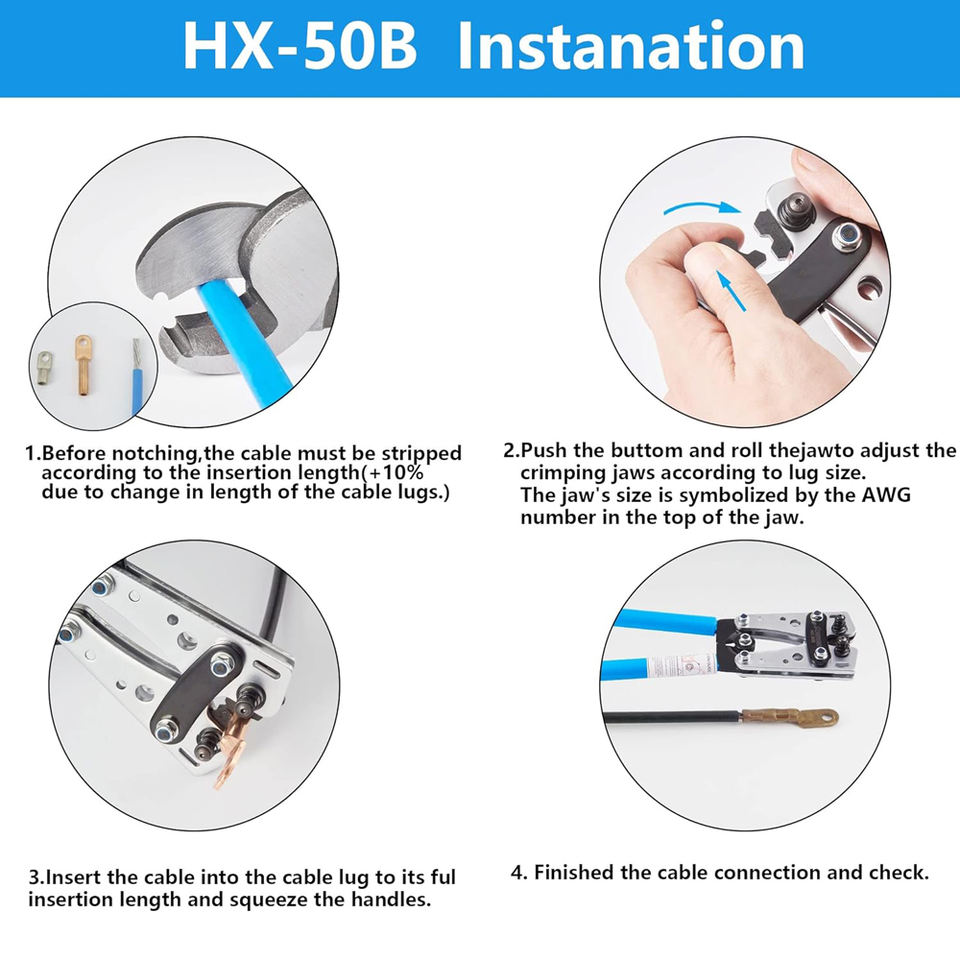 HX-50B Instanation

1.Before notching,the cable must be stripped according to the insertion length(+10% due to change in length of the cable lugs.)

2.Push the buttom and roll thejawto adjust the crimping jaws according to lug size. The jaw's size is symbolized by the AWG number in the top of the jaw.

3.Insert the cable into the cable lug to its ful insertion length and squeeze the handles.

4. Finished the cable connection and check.