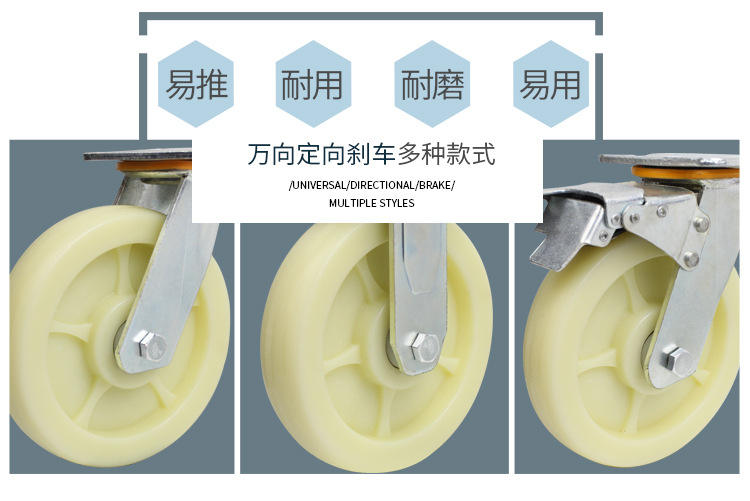 易推 耐用 耐磨 易用

万向定向刹车多种款式

/UNIVERSAL/DIRECTIONAL/BRAKE/ MULTIPLE STYLES