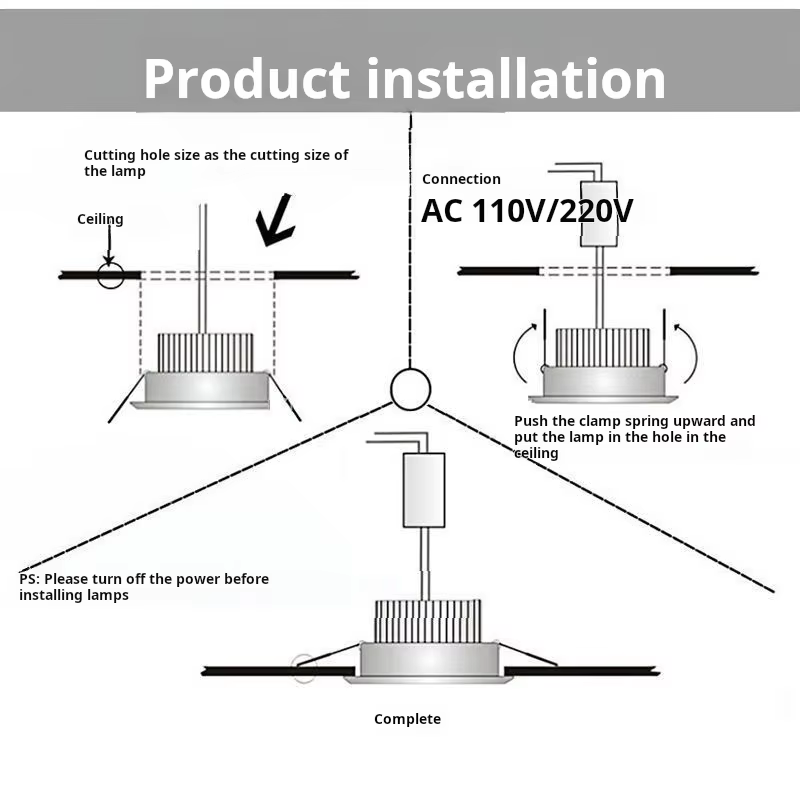 Product installation

Cutting hole size as the cutting size of the lamp

Ceiling

Connection
AC 110V/220V

Push the clamp spring upward and put the lamp in the hole in the ceiling

PS: Please turn off the power before installing lamps

Complete