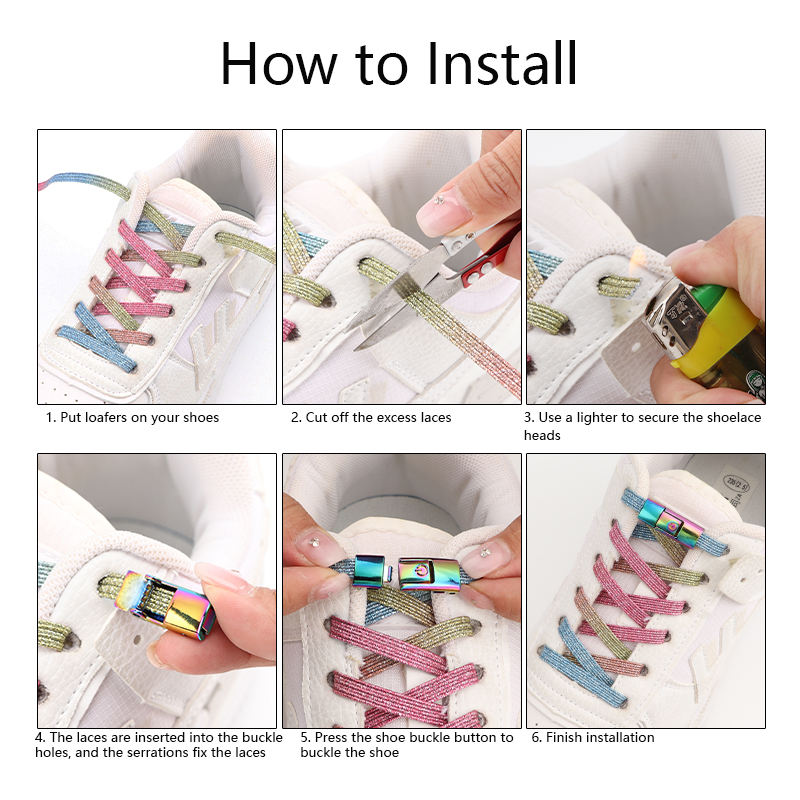 How to Install

1. Put loafers on your shoes

2. Cut off the excess laces

3. Use a lighter to secure the shoelace heads

4. The laces are inserted into the buckle holes, and the serrations fix the laces

5. Press the shoe buckle button to buckle the shoe

6. Finish installation