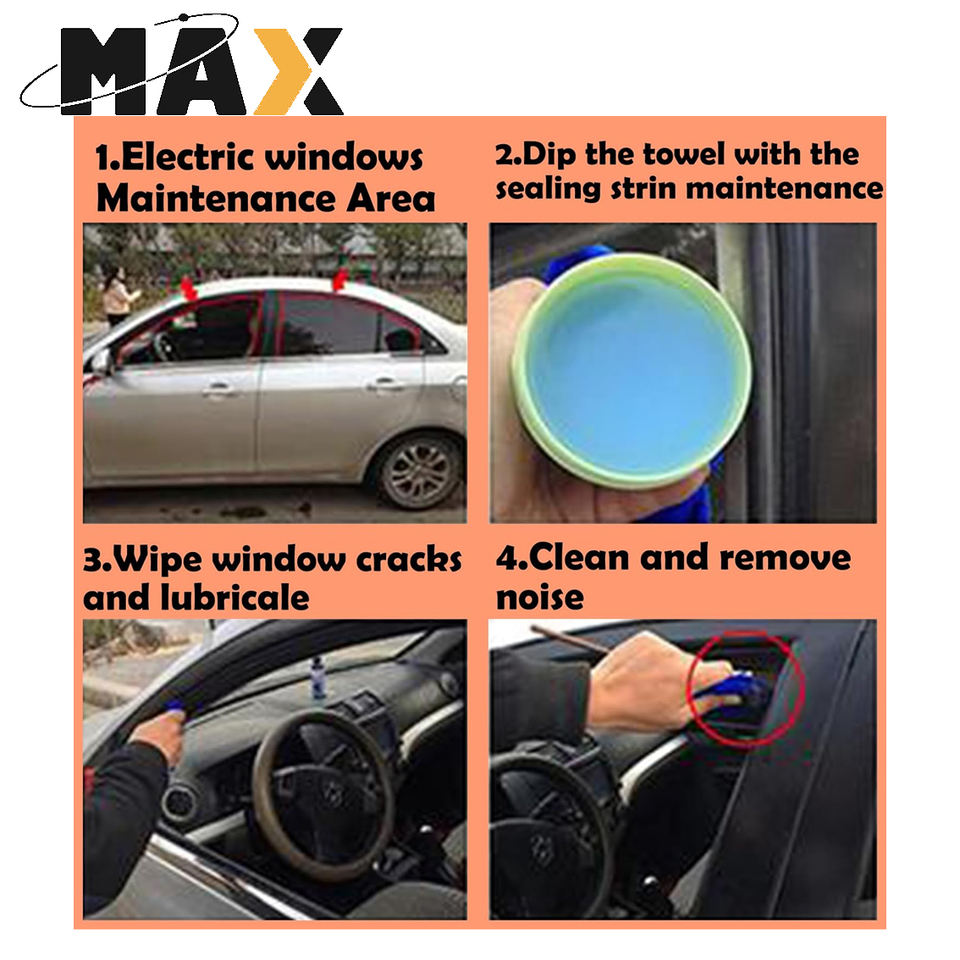 MAX

1.Electric windows Maintenance Area

2.Dip the towel with the sealing strin maintenance

3.Wipe window cracks and lubricale

4.Clean and remove noise