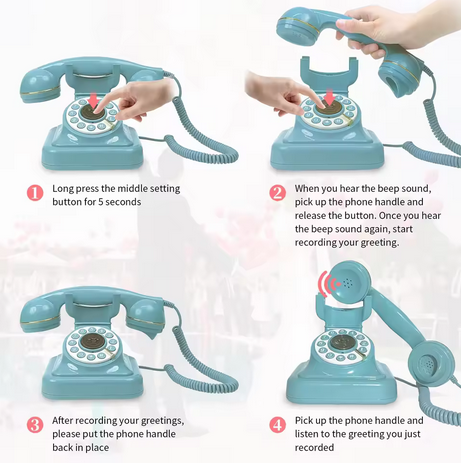 1 Long press the middle setting button for 5 seconds

2 When you hear the beep sound, pick up the phone handle and release the button. Once you hear the beep sound again, start recording your greeting.

3 After recording your greetings, please put the phone handle back in place

4 Pick up the phone handle and listen to the greeting you just recorded