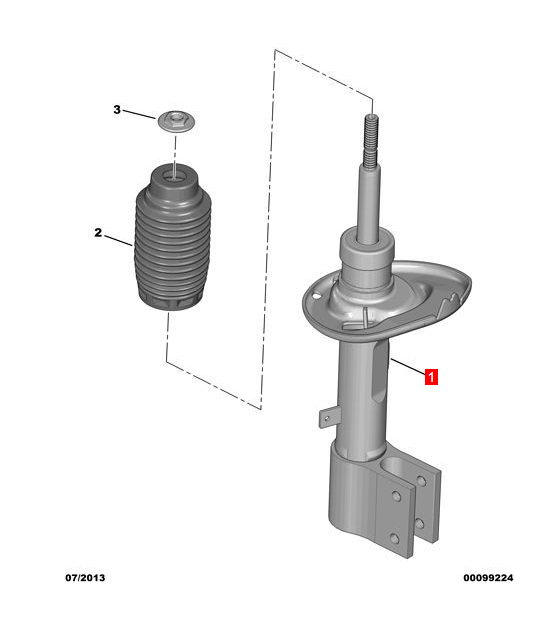 3

2

1

07/2013

00099224