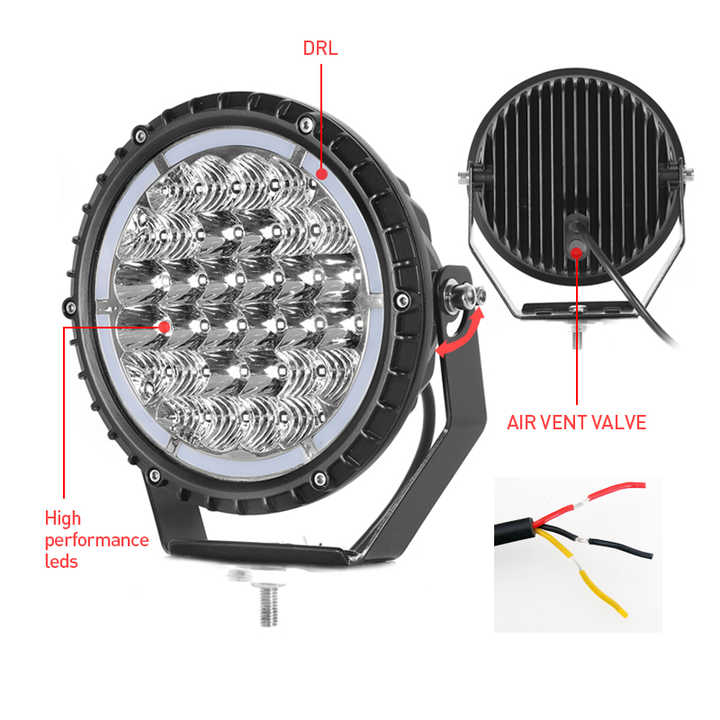 DRL

AIR VENT VALVE

High performance leds