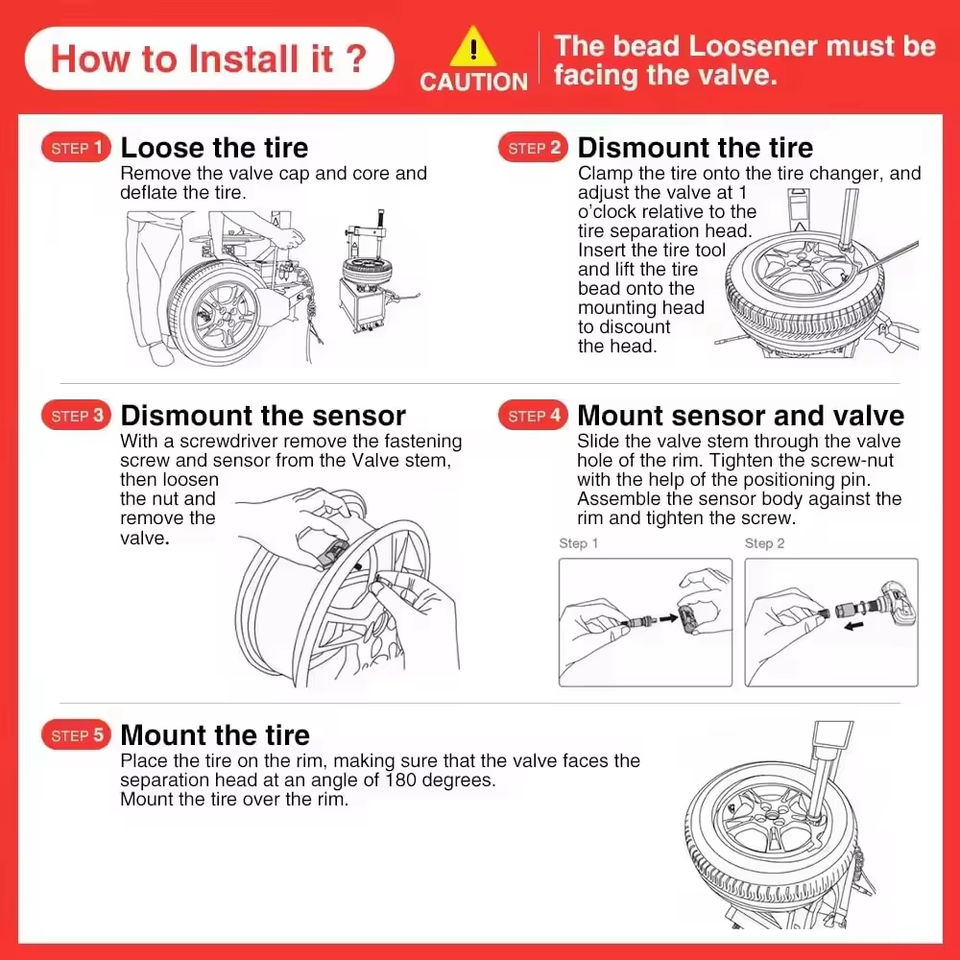 How to Install it ?

CAUTION

The bead Loosener must be facing the valve.

STEP 1 Loose the tire

Remove the valve cap and core and deflate the tire.

STEP 2 Dismount the tire

Clamp the tire onto the tire changer, and adjust the valve at 1 o'clock relative to the tire separation head. Insert the tire tool and lift the tire bead onto the mounting head to discount the head.

STEP 3 Dismount the sensor

With a screwdriver remove the fastening screw and sensor from the Valve stem, then loosen the nut and remove the valve.

STEP 4 Mount sensor and valve

Slide the valve stem through the valve hole of the rim. Tighten the screw-nut with the help of the positioning pin. Assemble the sensor body against the rim and tighten the screw.

Step 1

Step 2

STEP 5 Mount the tire

Place the tire on the rim, making sure that the valve faces the separation head at an angle of 180 degrees.
Mount the tire over the rim.