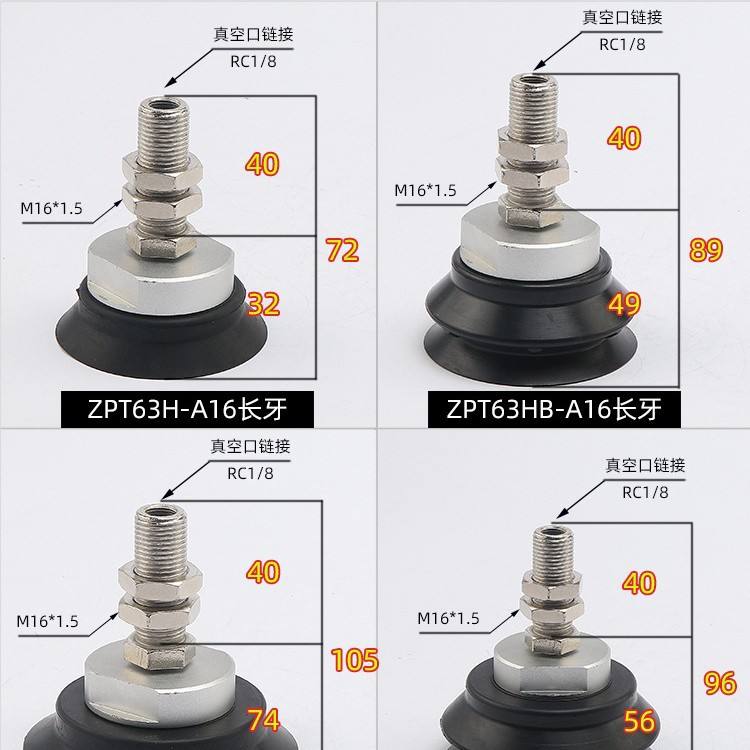 真空口链接
RC1/8

40

M16*1.5

72

32

ZPT63H-A16长牙

真空口链接
RC1/8

40

M16*1.5

89

49

ZPT63HB-A16长牙

真空口链接
RC1/8

40

M16*1.5

105

74

真空口链接
RC1/8

40

M16*1.5

96

56