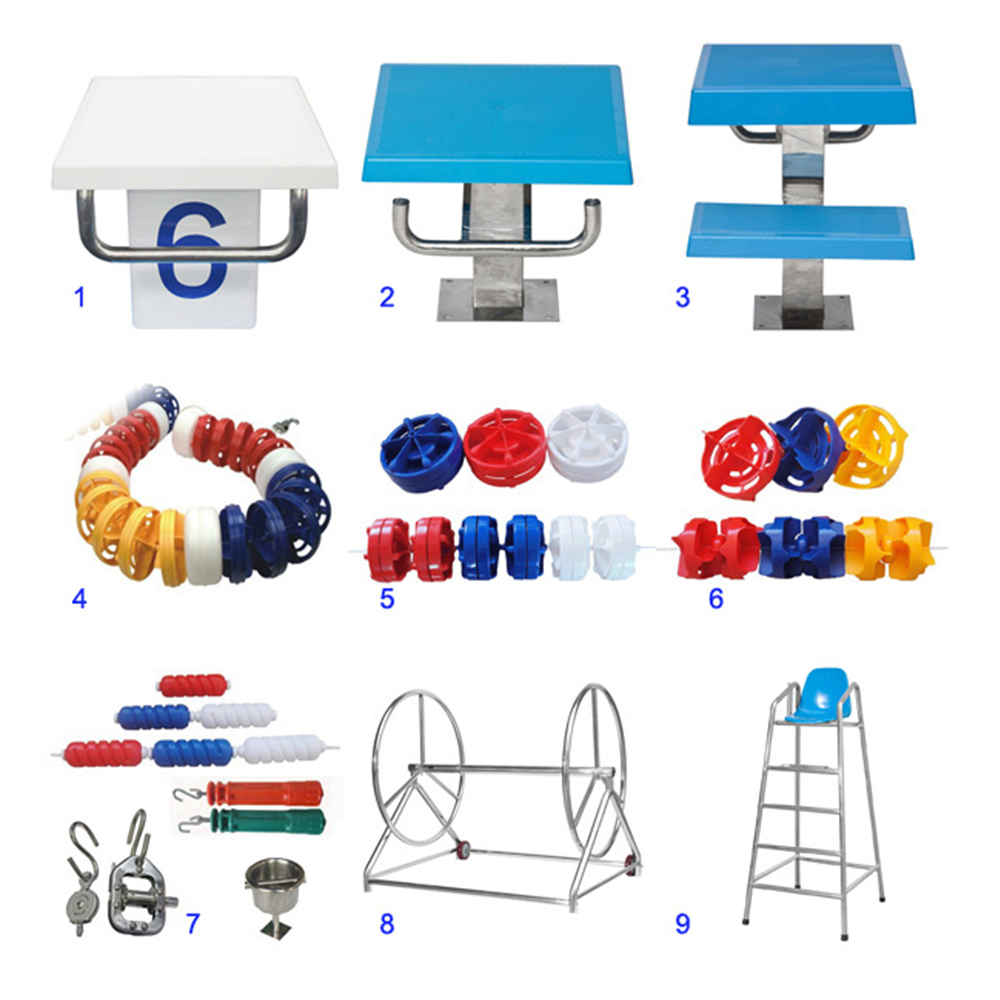 6
1
2
3
4
5
6
7
8
9