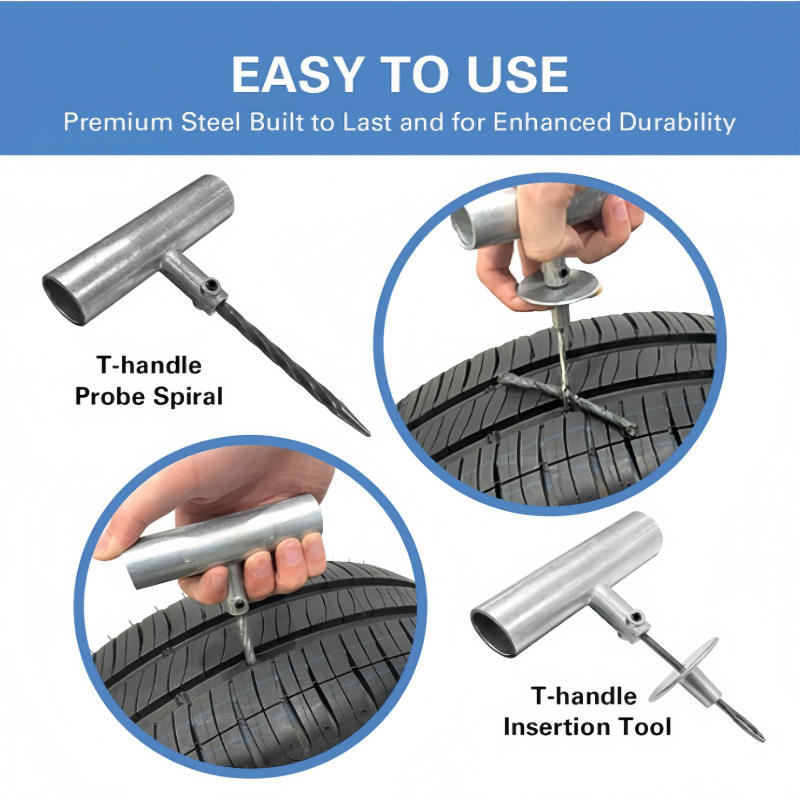 EASY TO USE
Premium Steel Built to Last and for Enhanced Durability

T-handle
Probe Spiral

T-handle
Insertion Tool